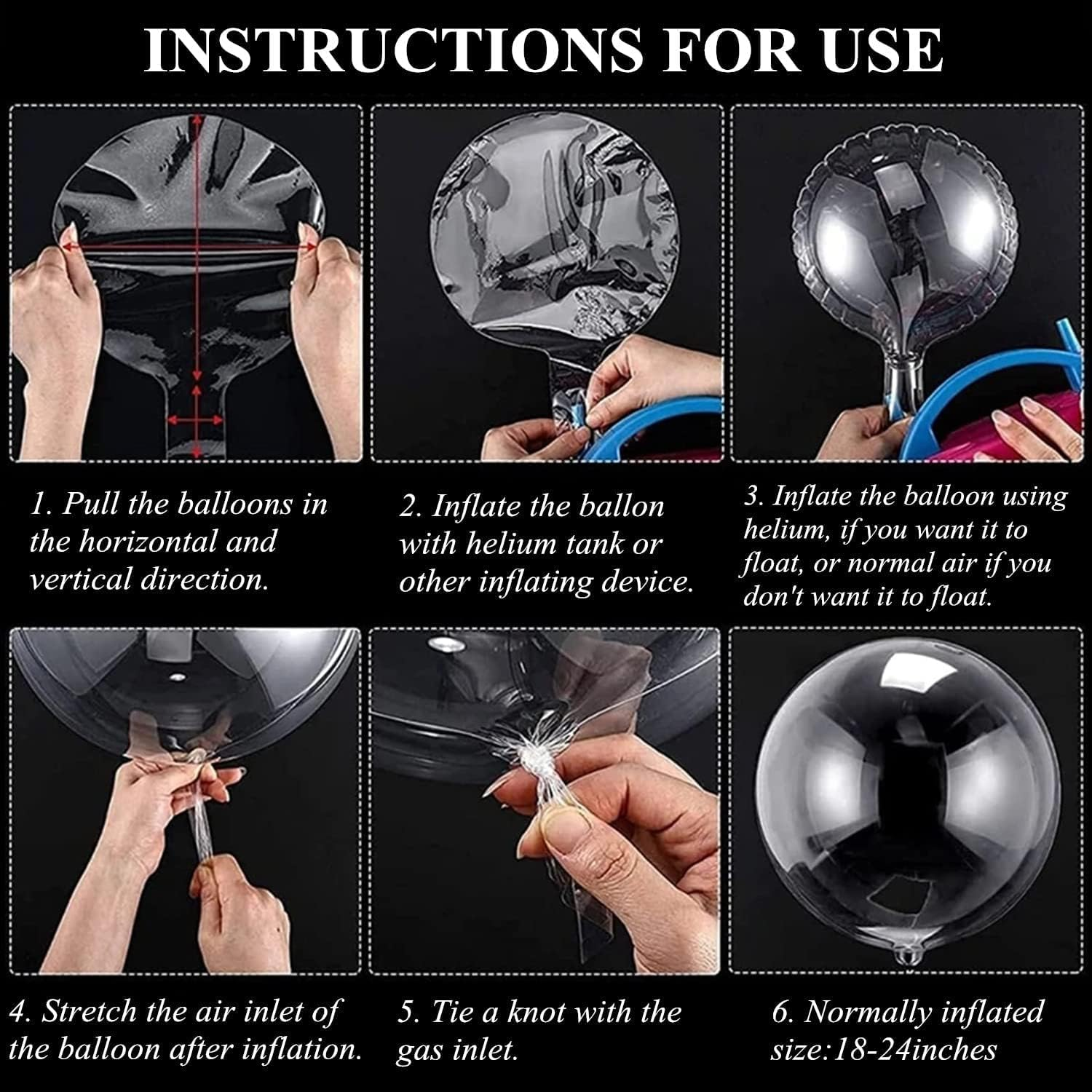 INSTRUCTIONS FOR USE

1. Pull the balloons in the horizontal and vertical direction.

2. Inflate the ballon with helium tank or other inflating device.

3. Inflate the balloon using helium, if you want it to float, or normal air if you don't want it to float.

4. Stretch the air inlet of the balloon after inflation.

5. Tie a knot with the gas inlet.

6. Normally inflated size:18-24inches