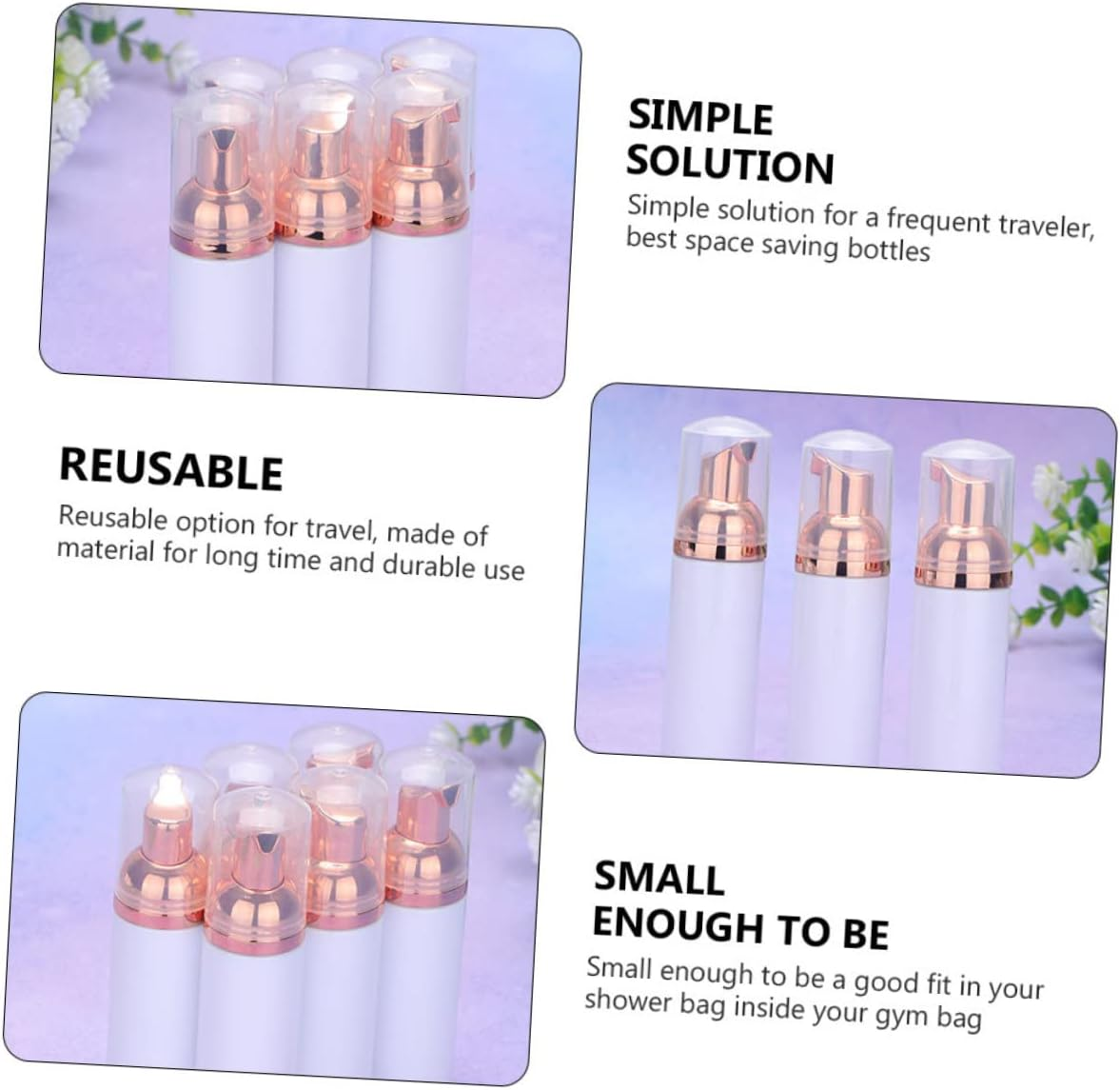 SIMPLE SOLUTION

Simple solution for a frequent traveler, best space saving bottles

REUSABLE

Reusable option for travel, made of material for long time and durable use

SMALL ENOUGH TO BE

Small enough to be a good fit in your shower bag inside your gym bag