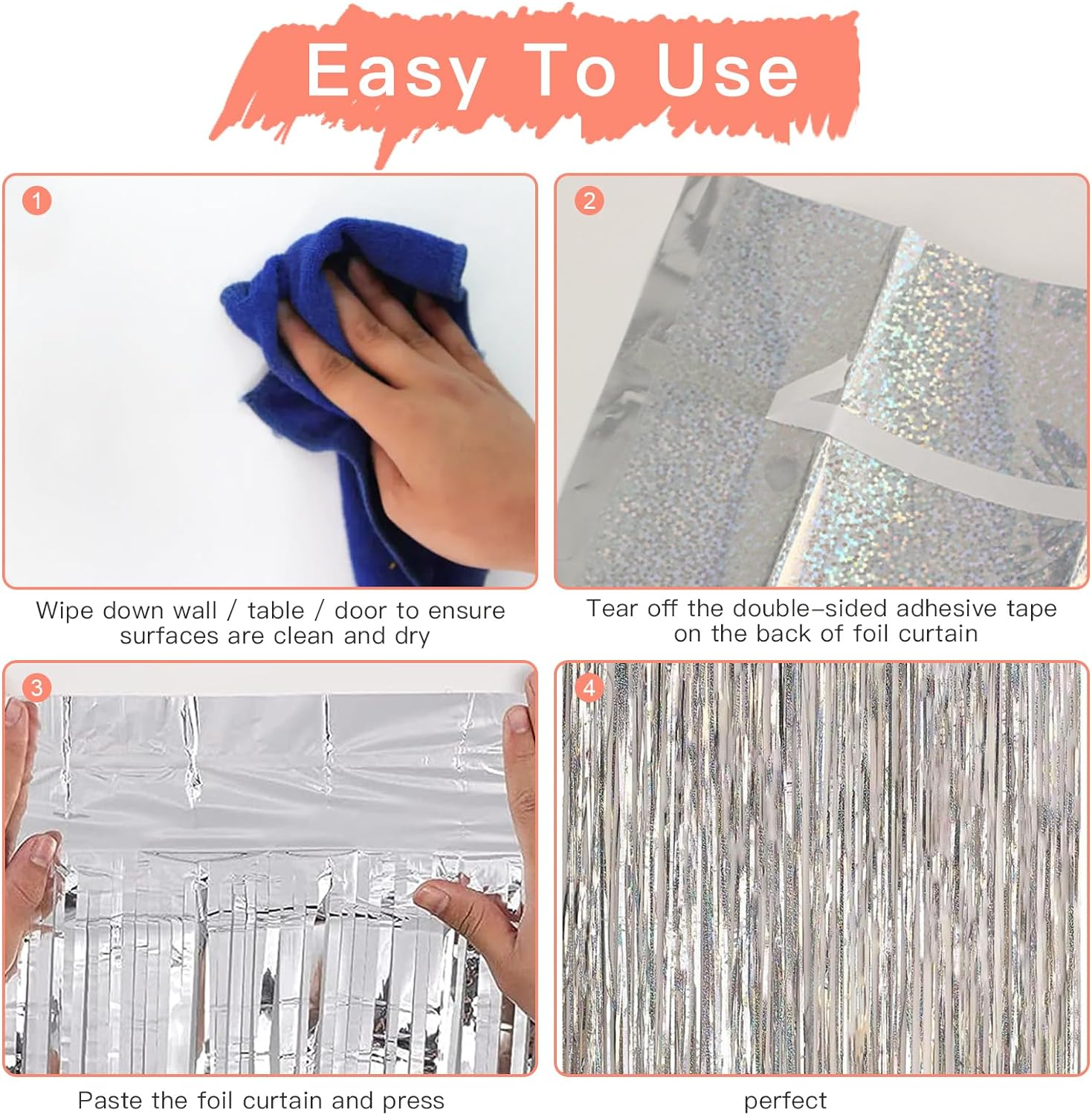 Easy To Use

1

Wipe down wall / table / door to ensure surfaces are clean and dry

2

Tear off the double-sided adhesive tape on the back of foil curtain

3

Paste the foil curtain and press

4

perfect