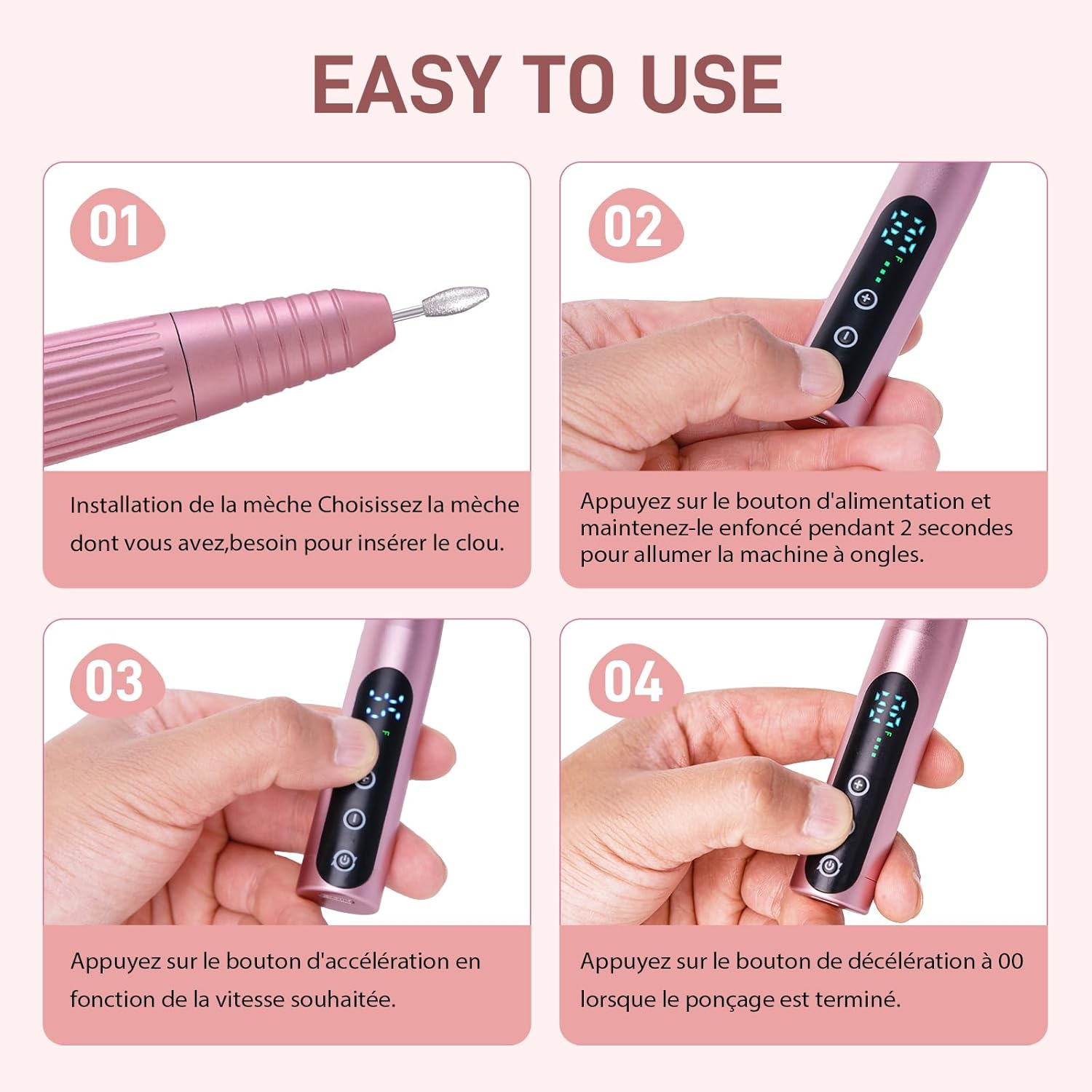 EASY TO USE

01

Installation de la mèche Choisissez la mèche dont vous avez,besoin pour insérer le clou.

02

Appuyez sur le bouton d'alimentation et maintenez-le enfoncé pendant 2 secondes pour allumer la machine à ongles.

03

Appuyez sur le bouton d'accélération en fonction de la vitesse souhaitée.

04

Appuyez sur le bouton de décélération à 00 lorsque le ponçage est terminé.