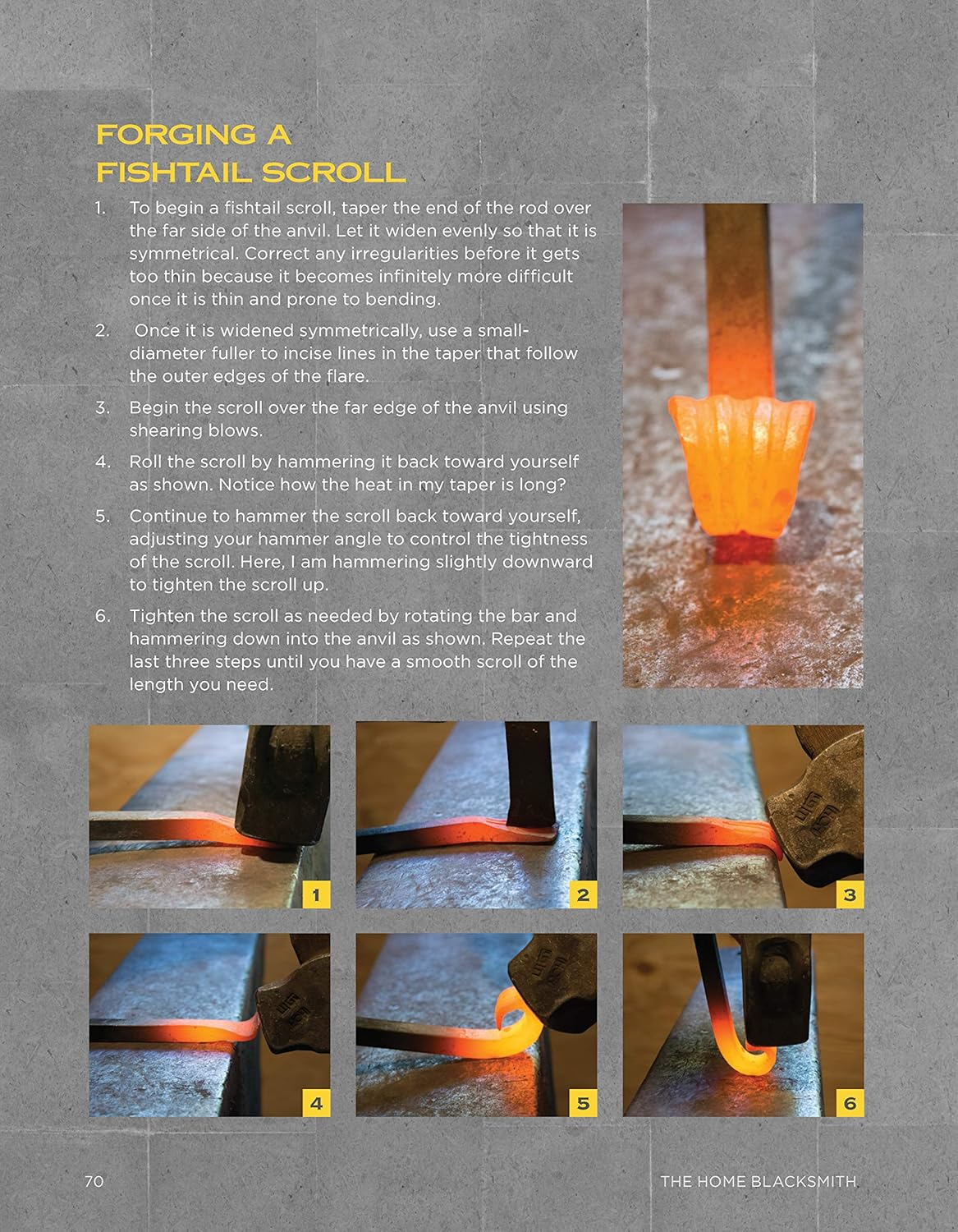 FORGING A FISHTAIL SCROLL

1. To begin a fishtail scroll, taper the end of the rod over the far side of the anvil. Let it widen evenly so that it is symmetrical. Correct any irregularities before it gets too thin because it becomes infinitely more difficult once it is thin and prone to bending.

2. Once it is widened symmetrically, use a small-diameter fuller to incise lines in the taper that follow the outer edges of the flare.

3. Begin the scroll over the far edge of the anvil using shearing blows.

4. Roll the scroll by hammering it back toward yourself as shown. Notice how the heat in my taper is long?

5. Continue to hammer the scroll back toward yourself, adjusting your hammer angle to control the tightness of the scroll. Here, I am hammering slightly downward to tighten the scroll up.

6. Tighten the scroll as needed by rotating the bar and hammering down into the anvil as shown. Repeat the last three steps until you have a smooth scroll of the length you need.

1

2

3

4

5

6

70

THE HOME BLACKSMITH