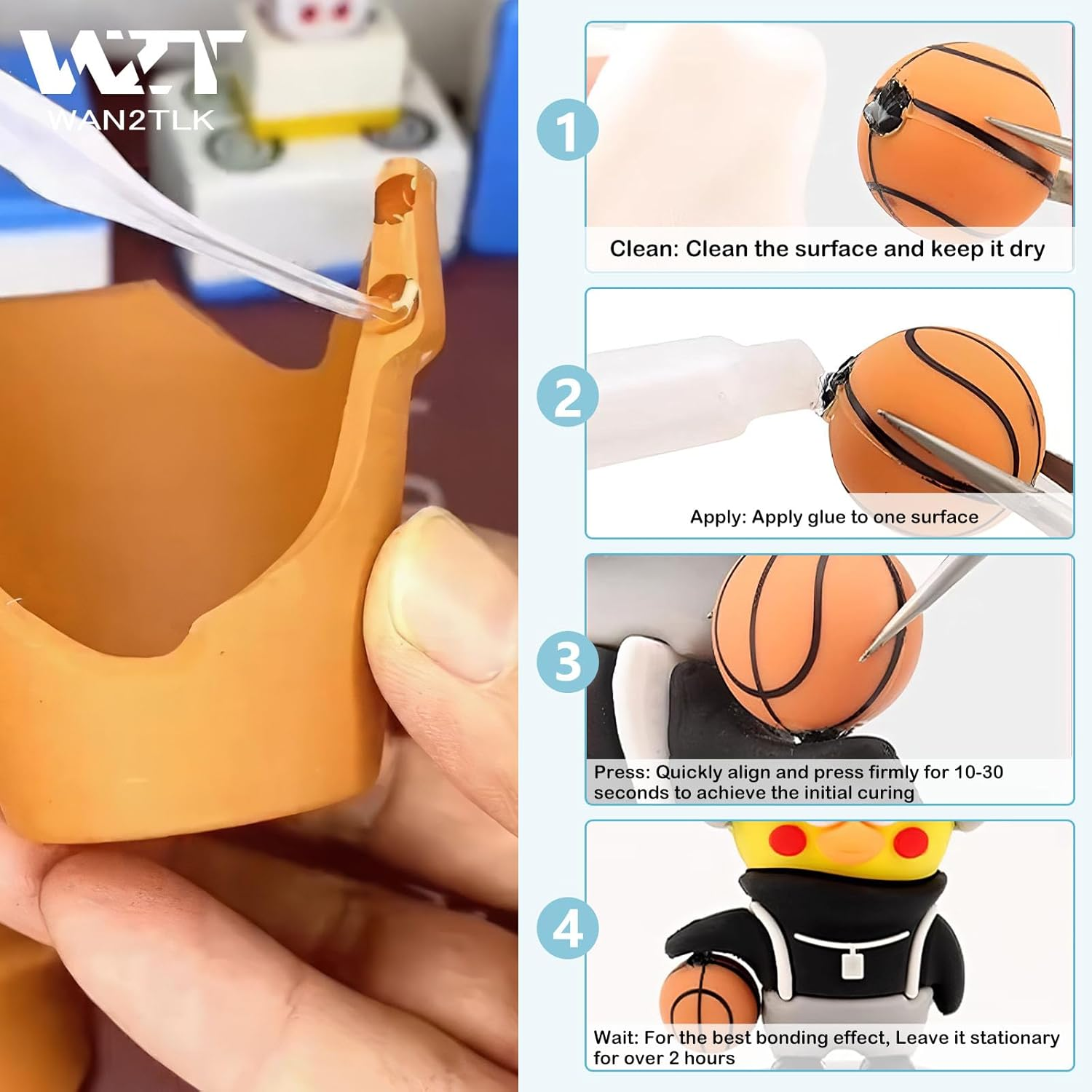 W2T
WAN2TLK

1
Clean: Clean the surface and keep it dry

2
Apply: Apply glue to one surface

3
Press: Quickly align and press firmly for 10-30 seconds to achieve the initial curing

4
Wait: For the best bonding effect, Leave it stationary for over 2 hours