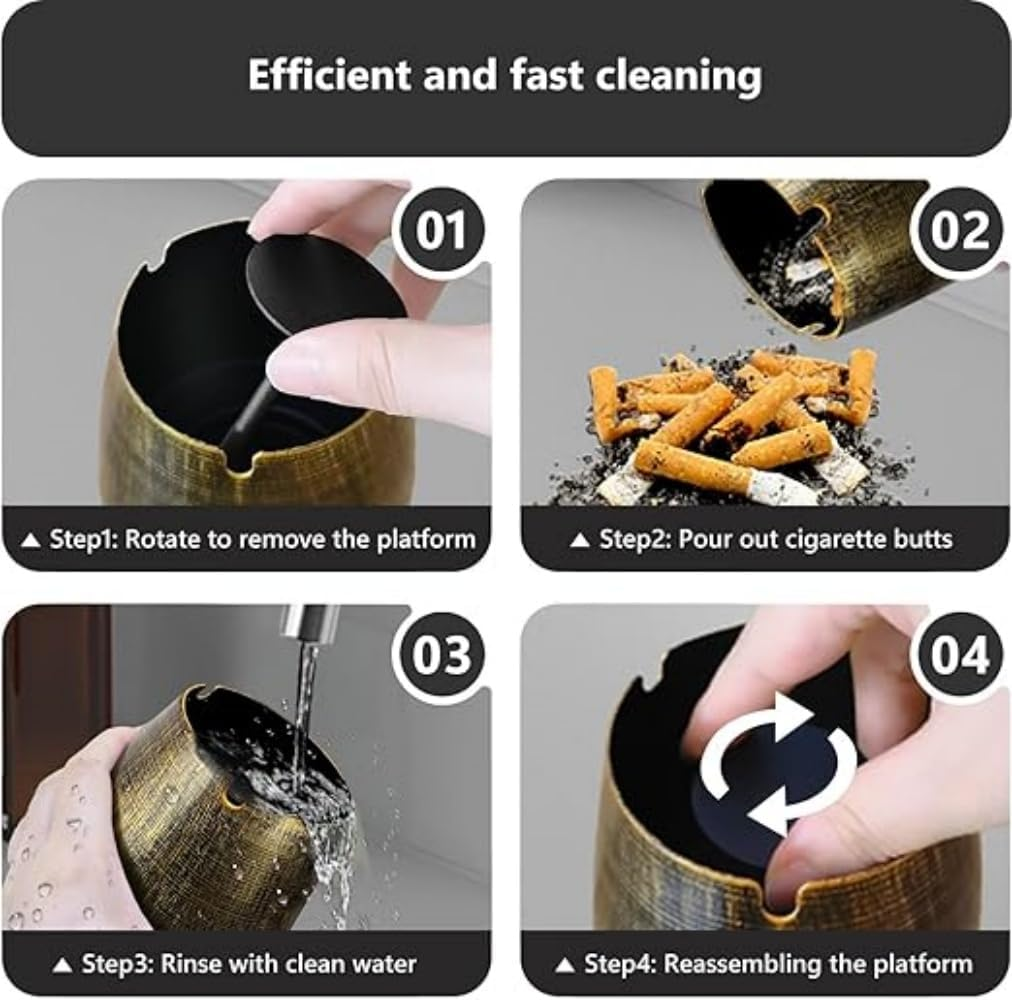 Efficient and fast cleaning

01

▲ Step1: Rotate to remove the platform

02

▲ Step2: Pour out cigarette butts

03

▲ Step3: Rinse with clean water

04

▲ Step4: Reassembling the platform