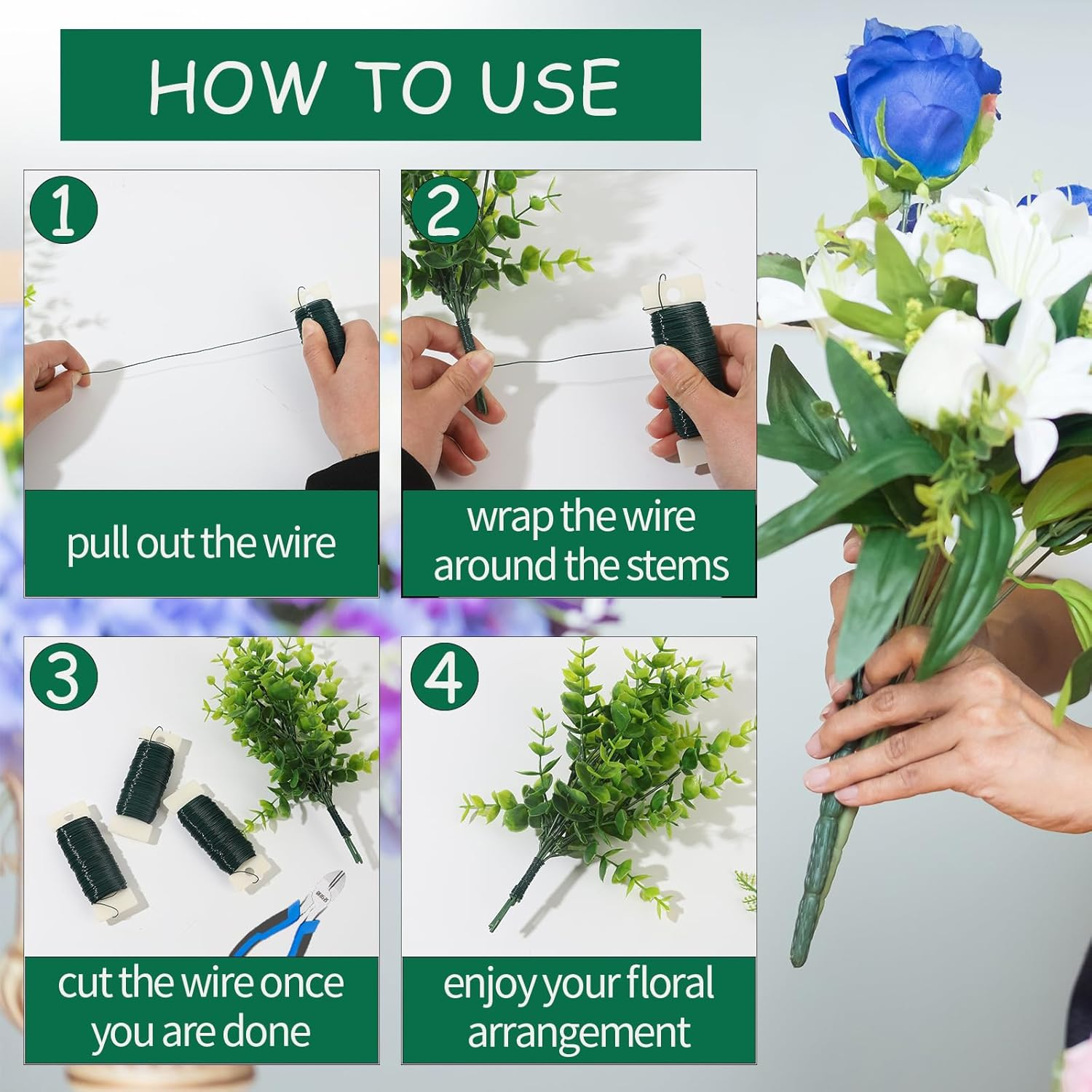 HOW TO USE

1

pull out the wire

2

wrap the wire around the stems

3

cut the wire once you are done

4

enjoy your floral arrangement