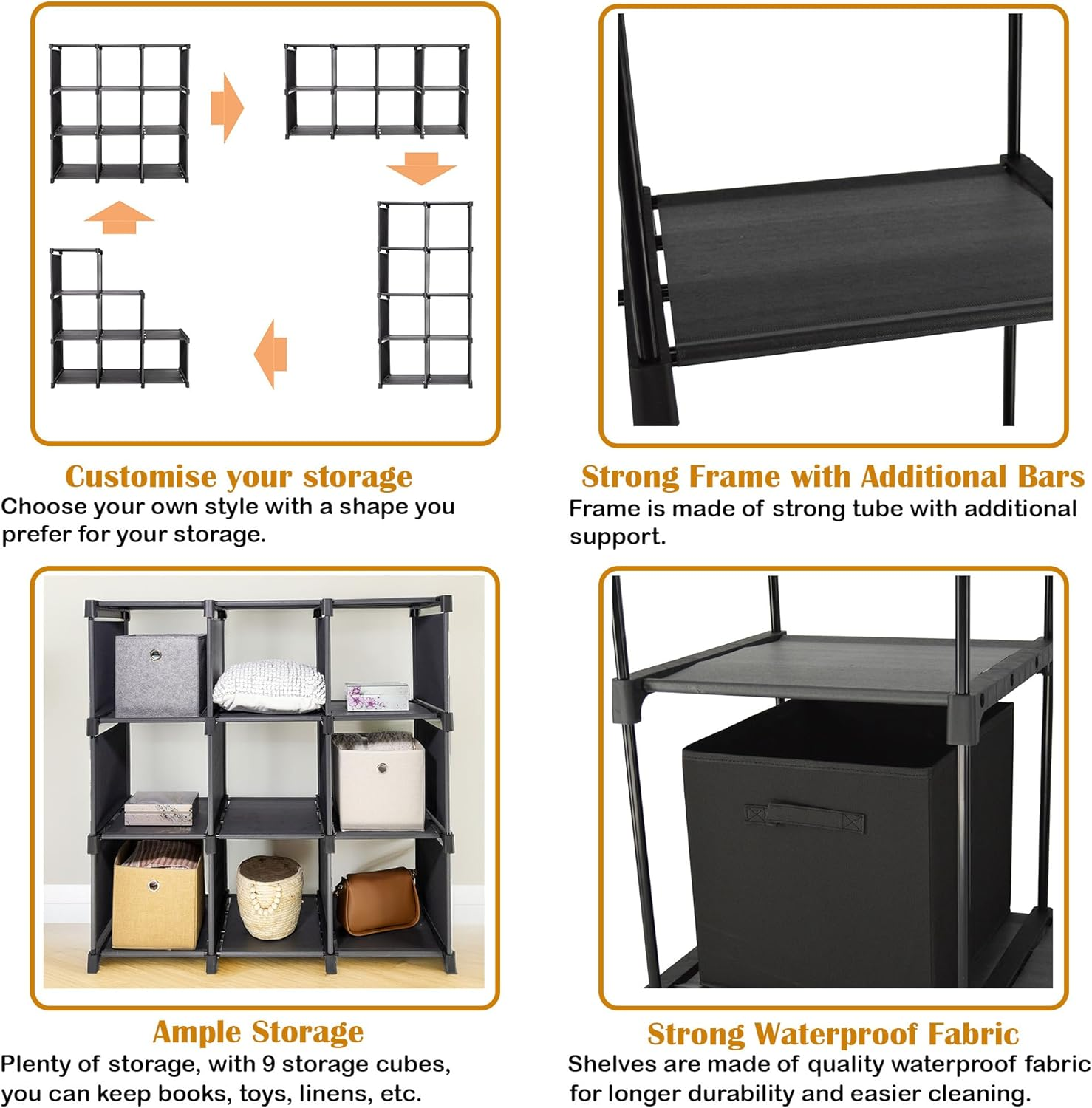 Customise your storage
Choose your own style with a shape you prefer for your storage.

Strong Frame with Additional Bars
Frame is made of strong tube with additional support.

Ample Storage
Plenty of storage, with 9 storage cubes, you can keep books, toys, linens, etc.

Strong Waterproof Fabric
Shelves are made of quality waterproof fabric for longer durability and easier cleaning.