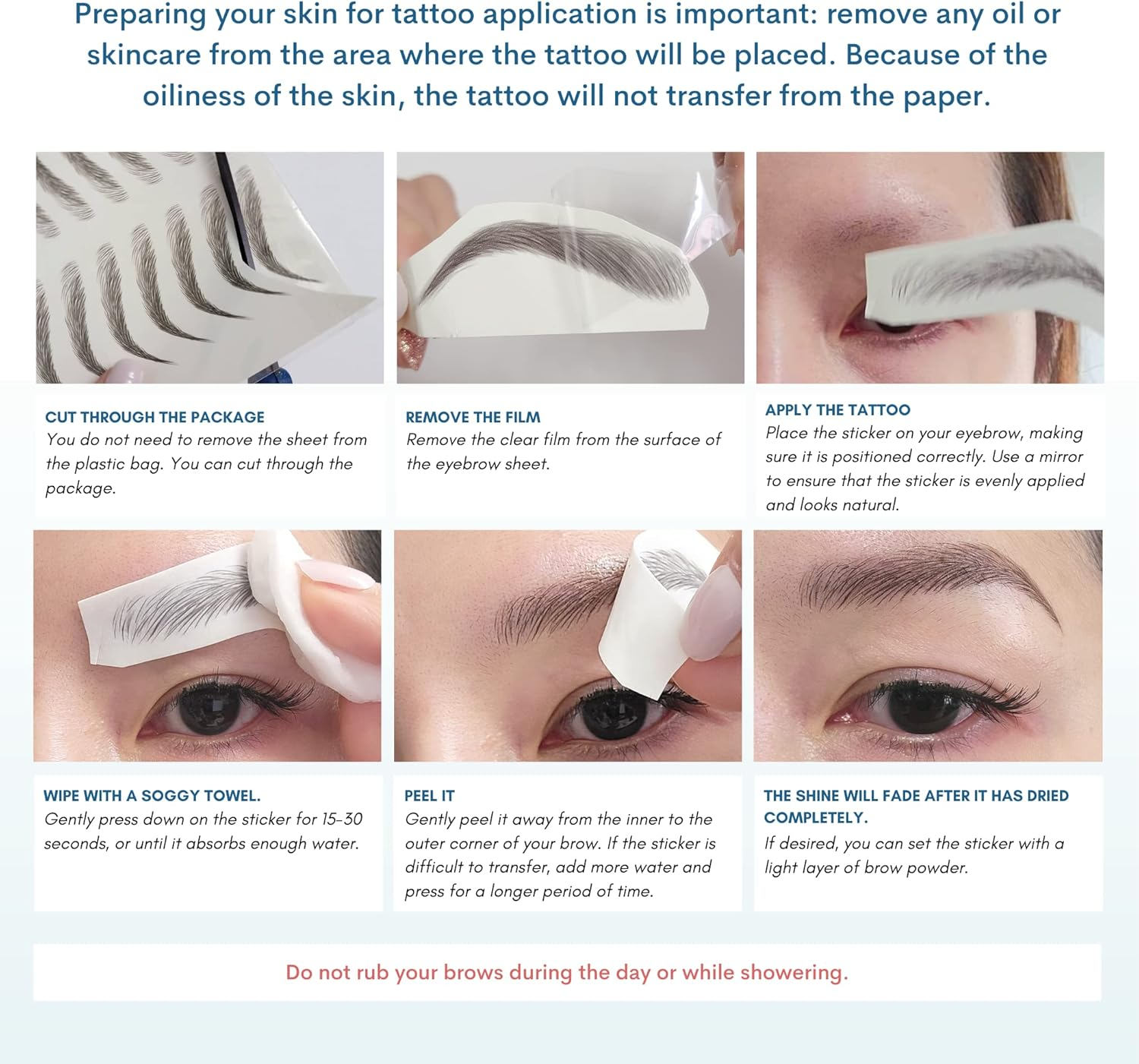 Preparing your skin for tattoo application is important: remove any oil or skincare from the area where the tattoo will be placed. Because of the oiliness of the skin, the tattoo will not transfer from the paper.

CUT THROUGH THE PACKAGE
You do not need to remove the sheet from the plastic bag. You can cut through the package.

REMOVE THE FILM
Remove the clear film from the surface of the eyebrow sheet.

APPLY THE TATTOO
Place the sticker on your eyebrow, making sure it is positioned correctly. Use a mirror to ensure that the sticker is evenly applied and looks natural.

WIPE WITH A SOGGY TOWEL.
Gently press down on the sticker for 15-30 seconds, or until it absorbs enough water.

PEEL IT
Gently peel it away from the inner to the outer corner of your brow. If the sticker is difficult to transfer, add more water and press for a longer period of time.

THE SHINE WILL FADE AFTER IT HAS DRIED COMPLETELY.
If desired, you can set the sticker with a light layer of brow powder.

Do not rub your brows during the day or while showering.