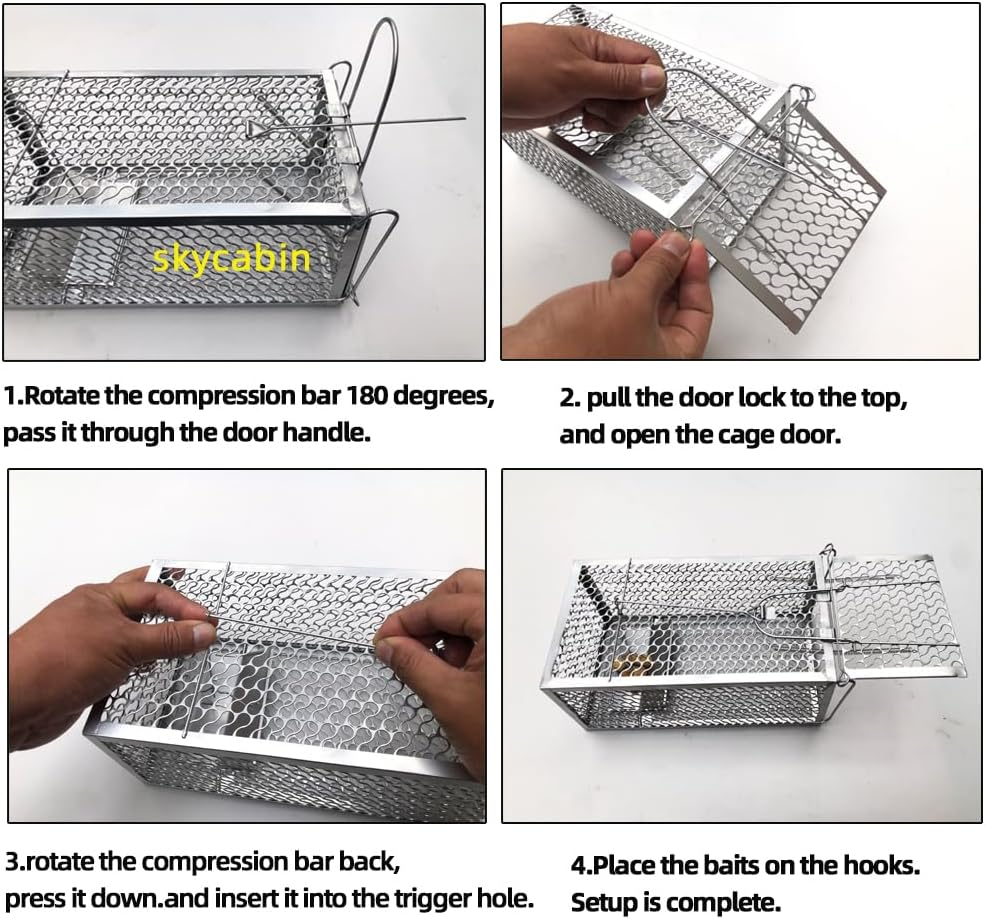 skycabin

1.Rotate the compression bar 180 degrees, pass it through the door handle.

2. pull the door lock to the top, and open the cage door.

3.rotate the compression bar back, press it down.and insert it into the trigger hole.

4.Place the baits on the hooks. Setup is complete.