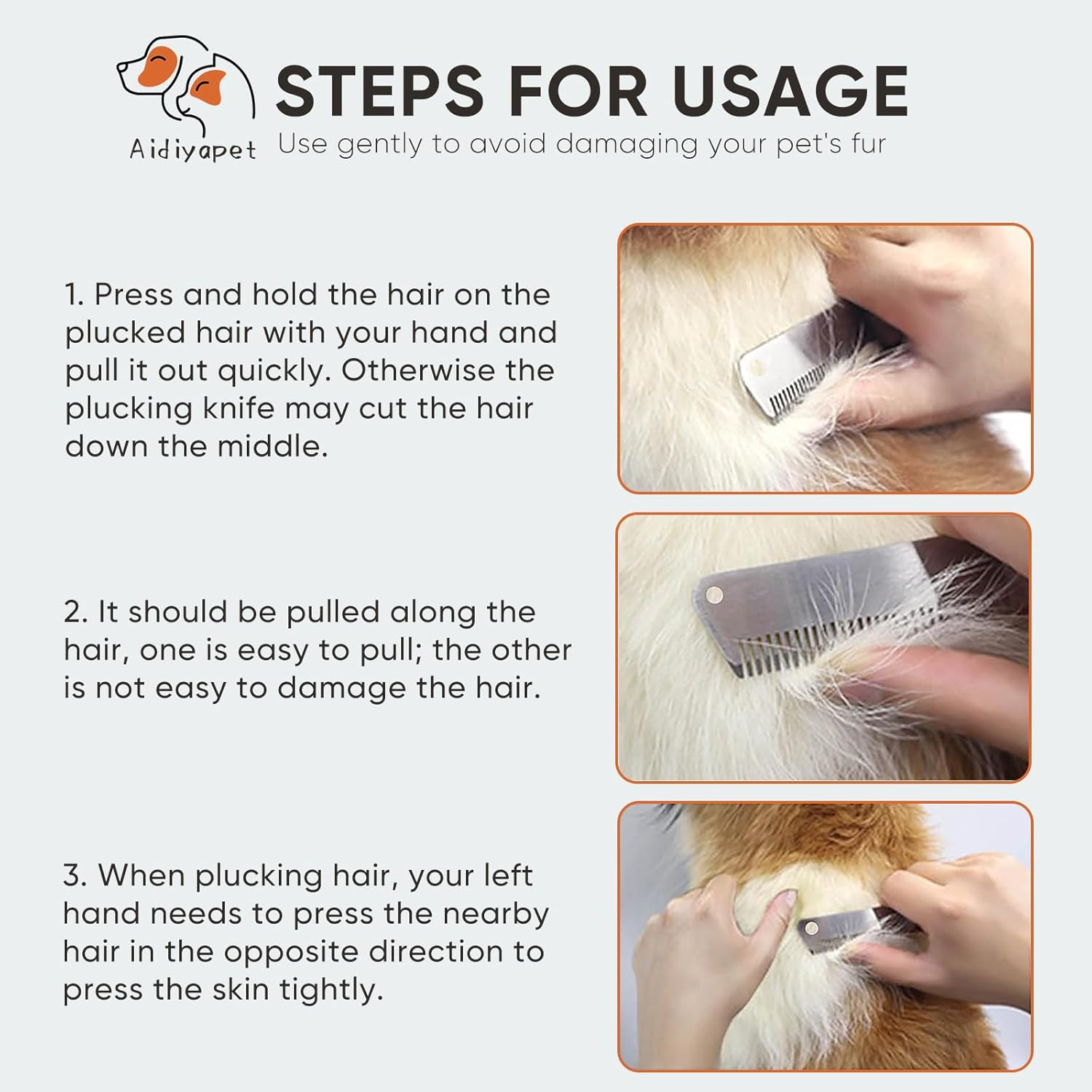 Aidiyapet

STEPS FOR USAGE

Use gently to avoid damaging your pet's fur

1. Press and hold the hair on the plucked hair with your hand and pull it out quickly. Otherwise the plucking knife may cut the hair down the middle.

2. It should be pulled along the hair, one is easy to pull; the other is not easy to damage the hair.

3. When plucking hair, your left hand needs to press the nearby hair in the opposite direction to press the skin tightly.