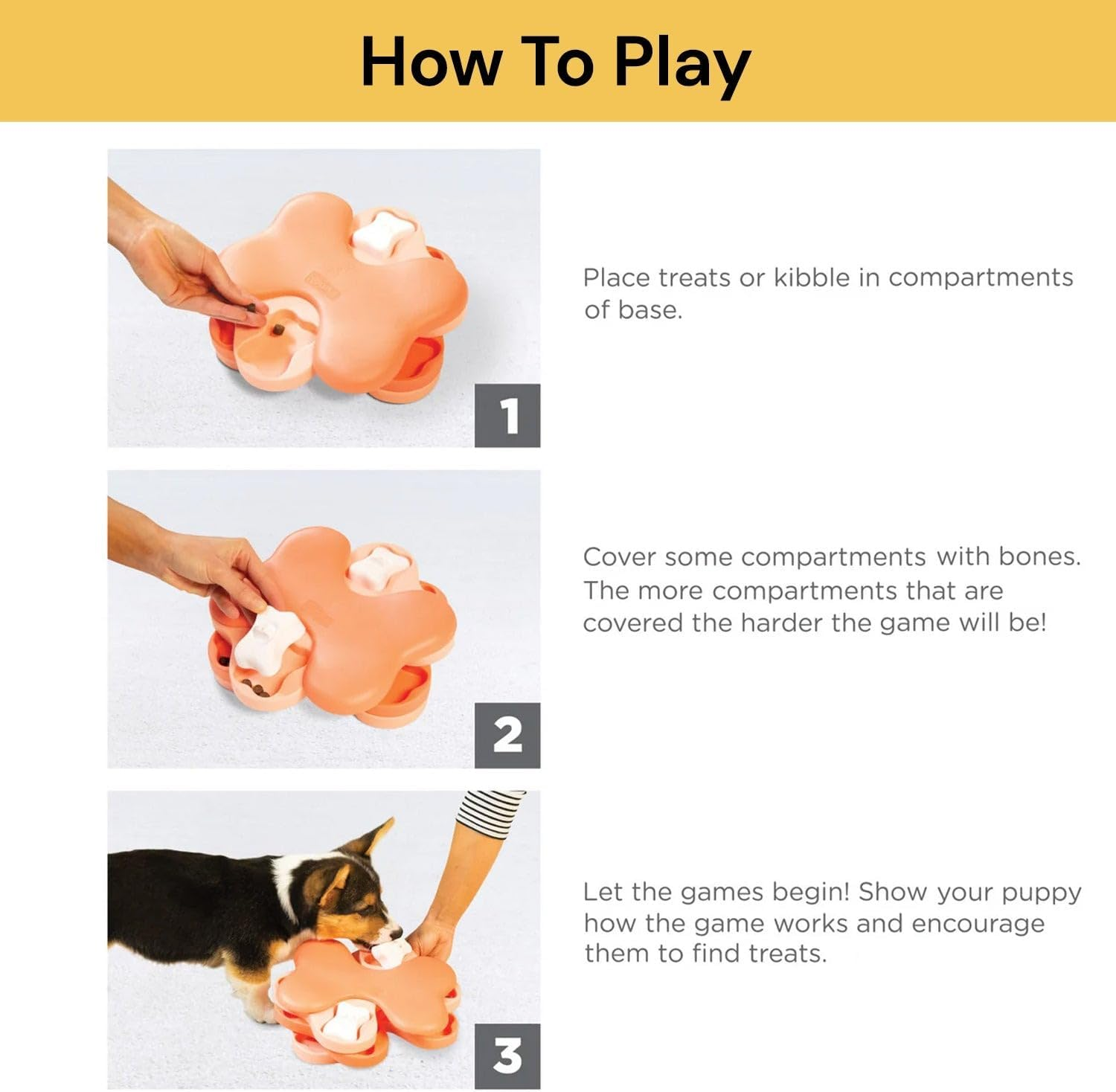 How To Play

1

Place treats or kibble in compartments of base.

2

Cover some compartments with bones. The more compartments that are covered the harder the game will be!

3

Let the games begin! Show your puppy how the game works and encourage them to find treats.