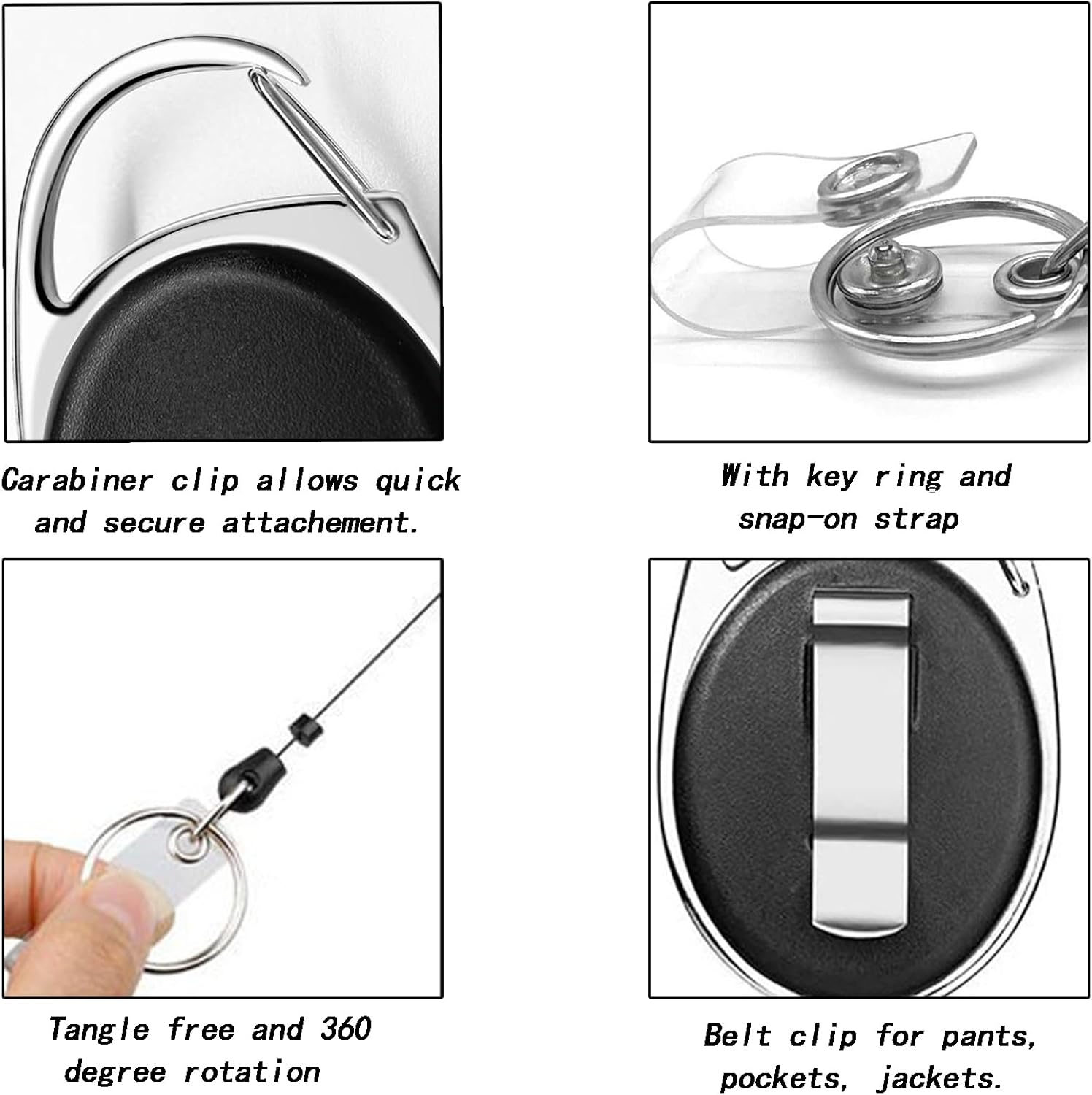 Carabiner clip allows quick and secure attachement.

With key ring and snap-on strap

Tangle free and 360 degree rotation

Belt clip for pants, pockets, jackets.