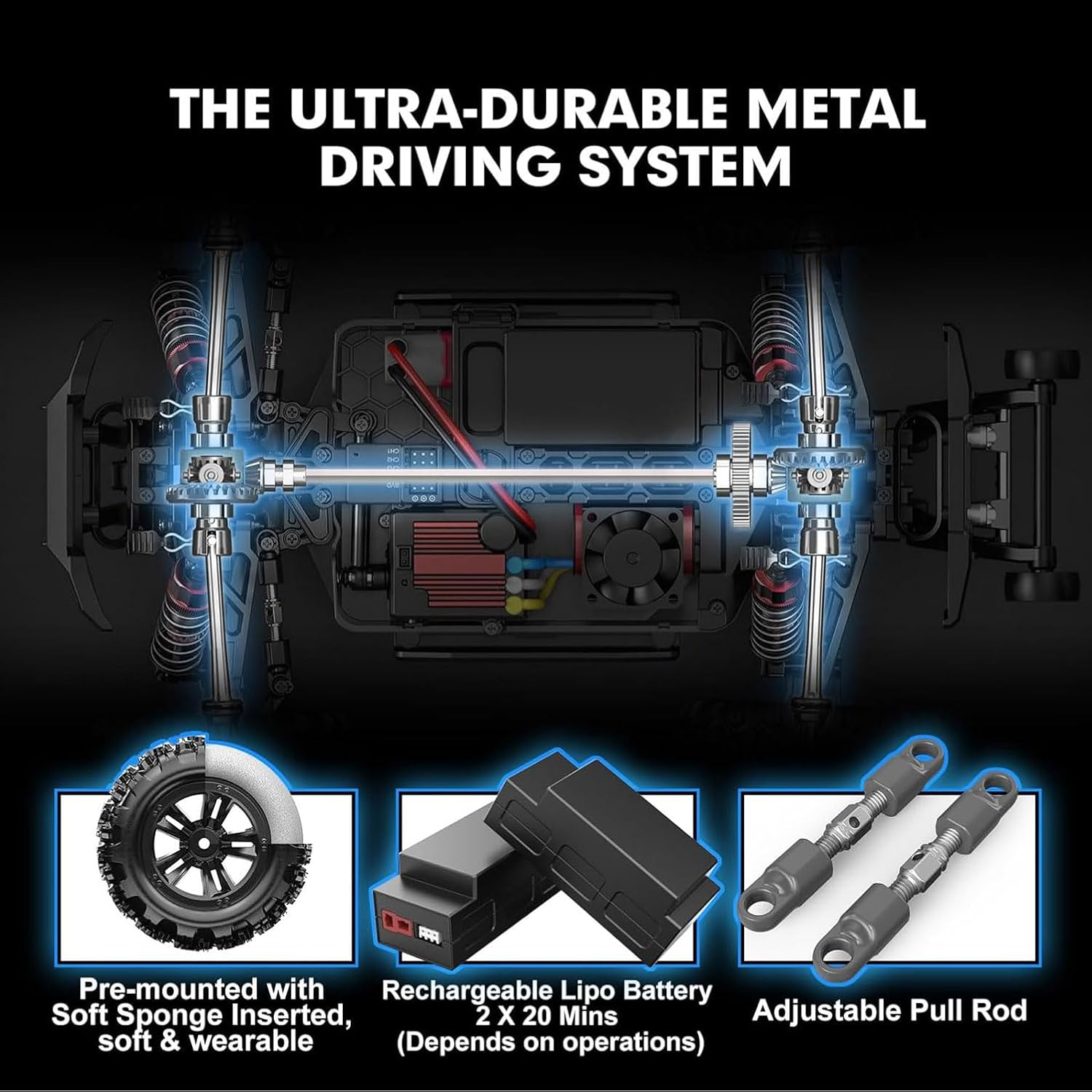 THE ULTRA-DURABLE METAL DRIVING SYSTEM

Pre-mounted with Soft Sponge Inserted, soft & wearable

Rechargeable Lipo Battery 2 X 20 Mins (Depends on operations)

Adjustable Pull Rod