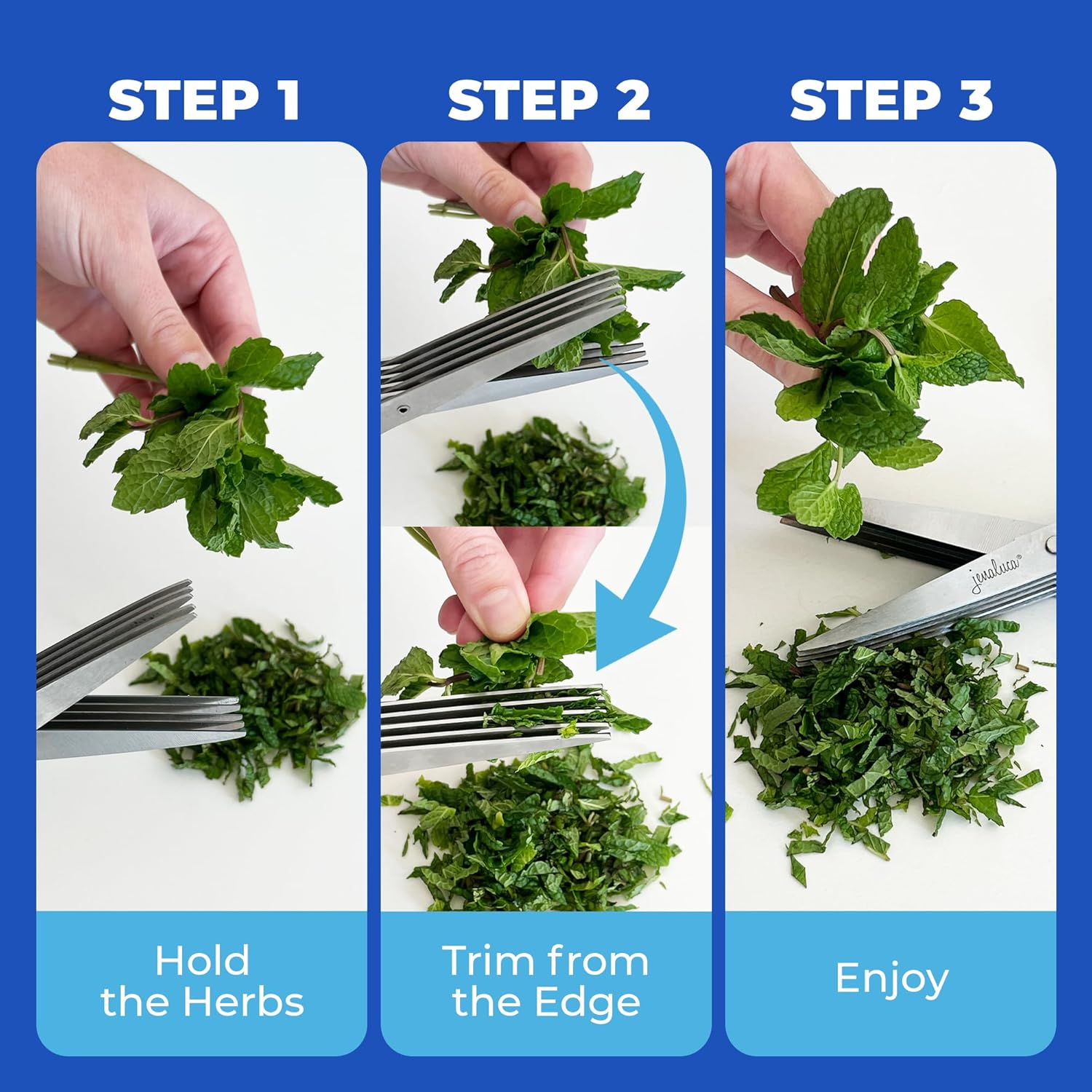 STEP 1

Hold the Herbs

STEP 2

Trim from the Edge

STEP 3

jenaluca®

Enjoy