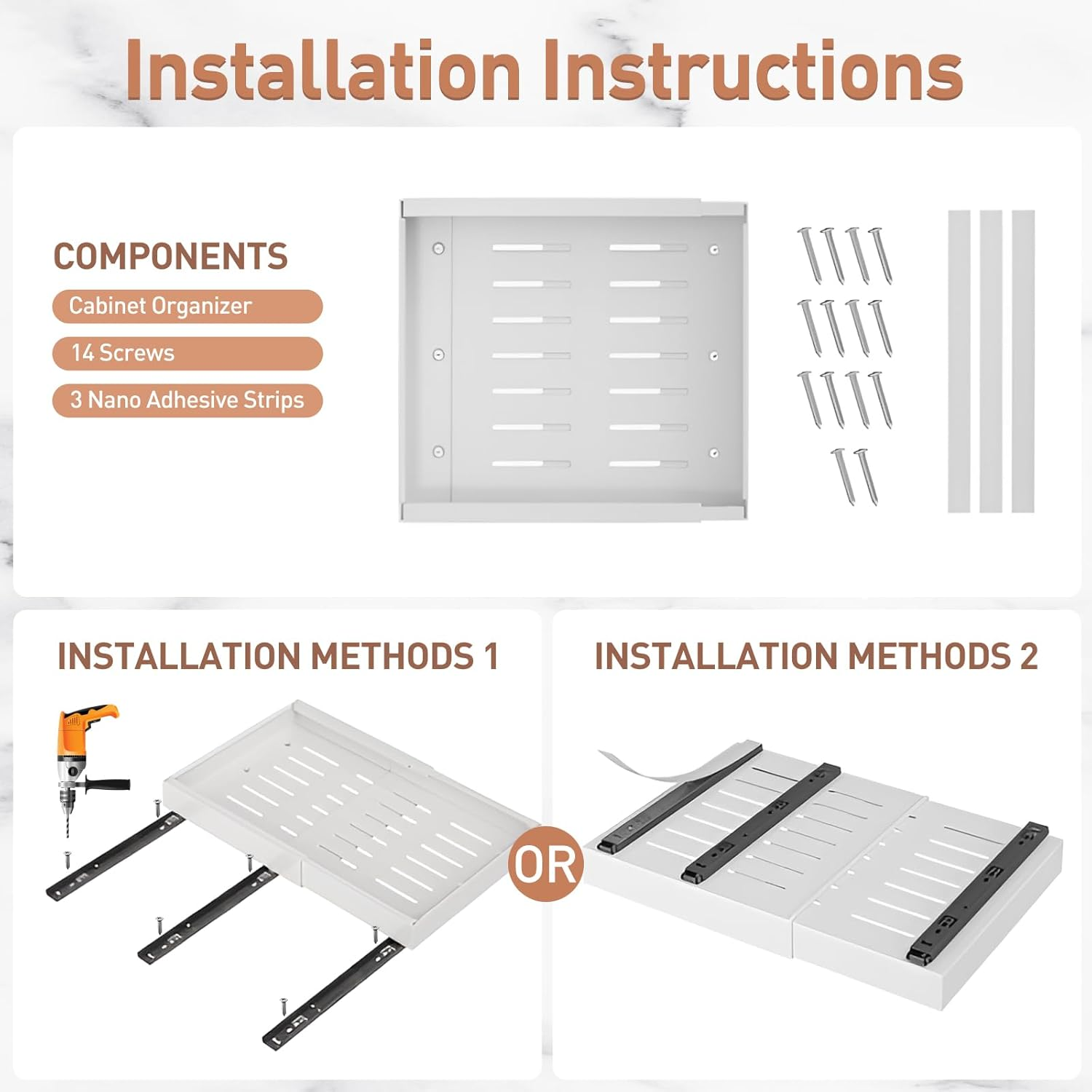 Installation Instructions

COMPONENTS

Cabinet Organizer

14 Screws

3 Nano Adhesive Strips

INSTALLATION METHODS 1

OR

INSTALLATION METHODS 2