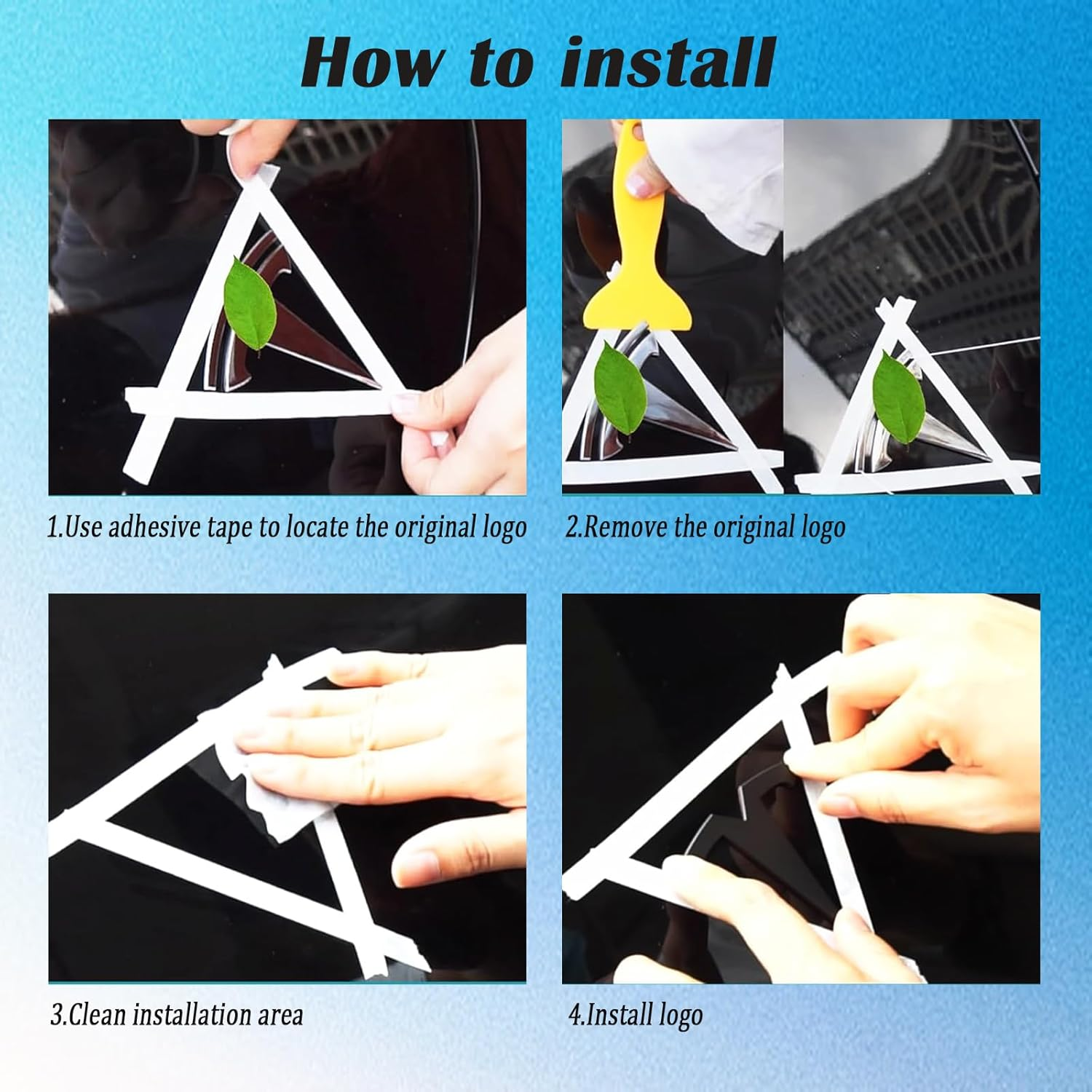 How to install

1.Use adhesive tape to locate the original logo

2.Remove the original logo

3.Clean installation area

4.Install logo