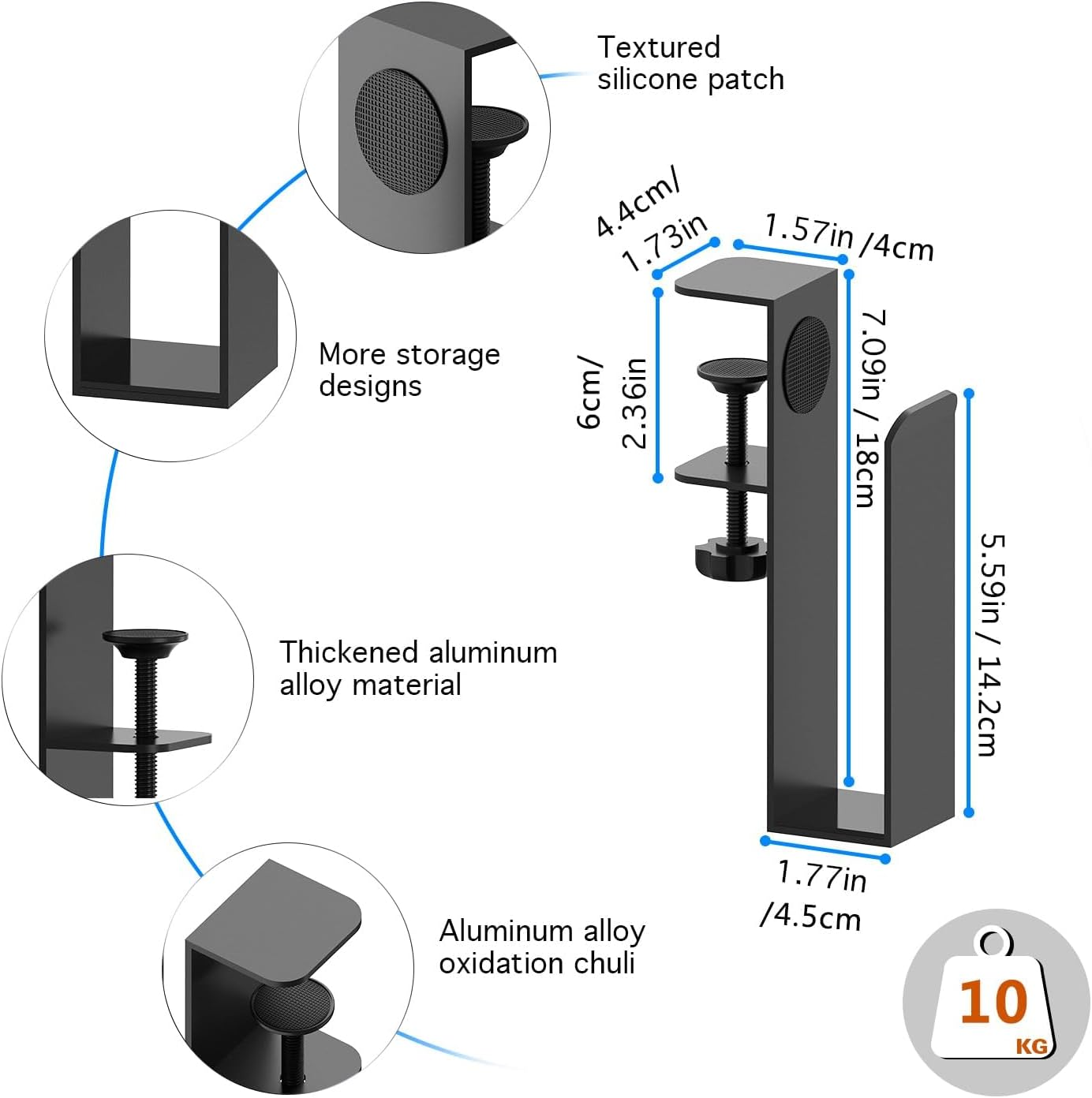 Textured silicone patch

More storage designs

Thickened aluminum alloy material

Aluminum alloy oxidation chuli

4.4cm/ 1.73in

1.57in /4cm

6cm/ 2.36in

7.09in / 18cm

5.59in / 14.2cm

1.77in /4.5cm

10 KG