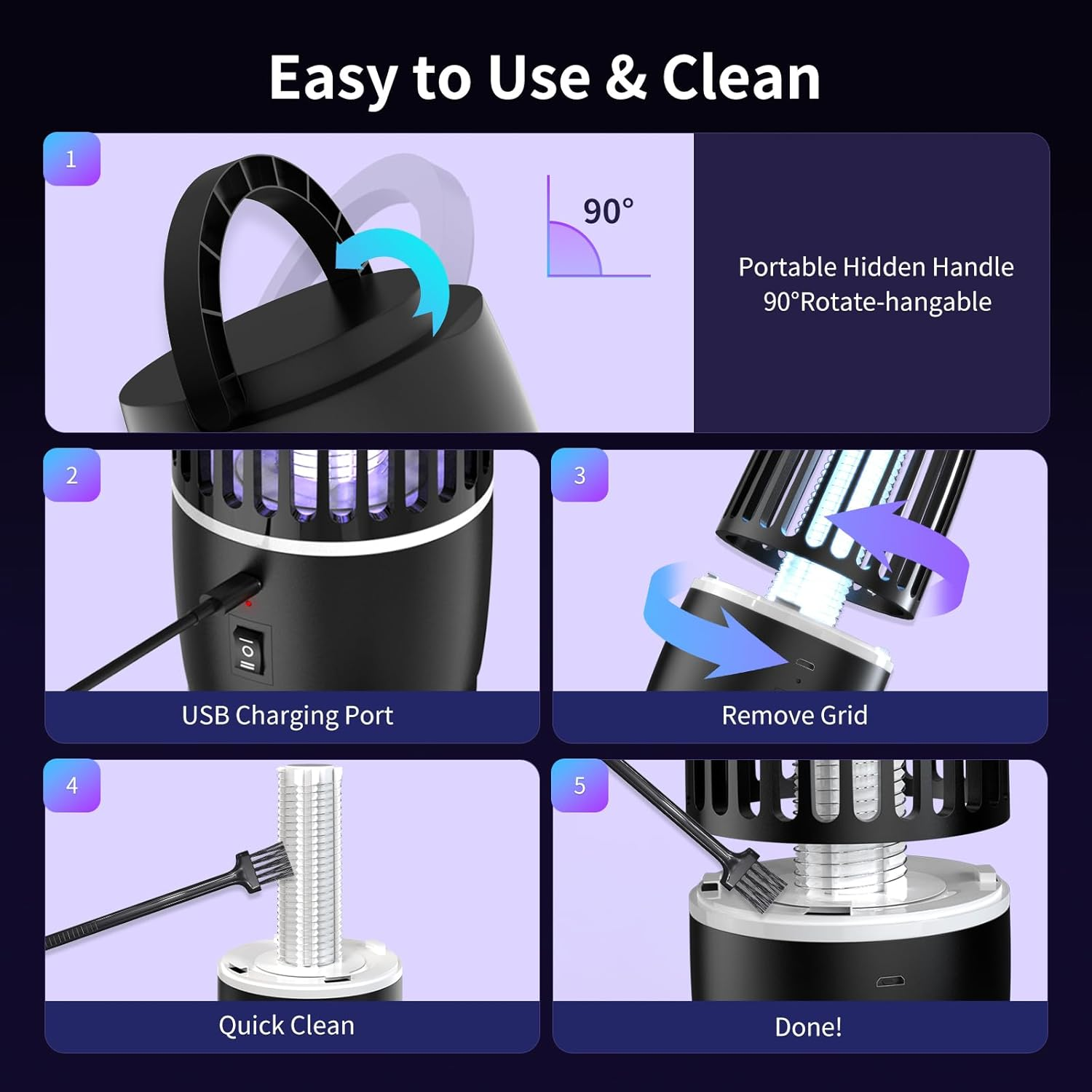 Easy to Use & Clean

1

90°

Portable Hidden Handle
90°Rotate-hangable

2

USB Charging Port

3

Remove Grid

4

Quick Clean

5

Done!