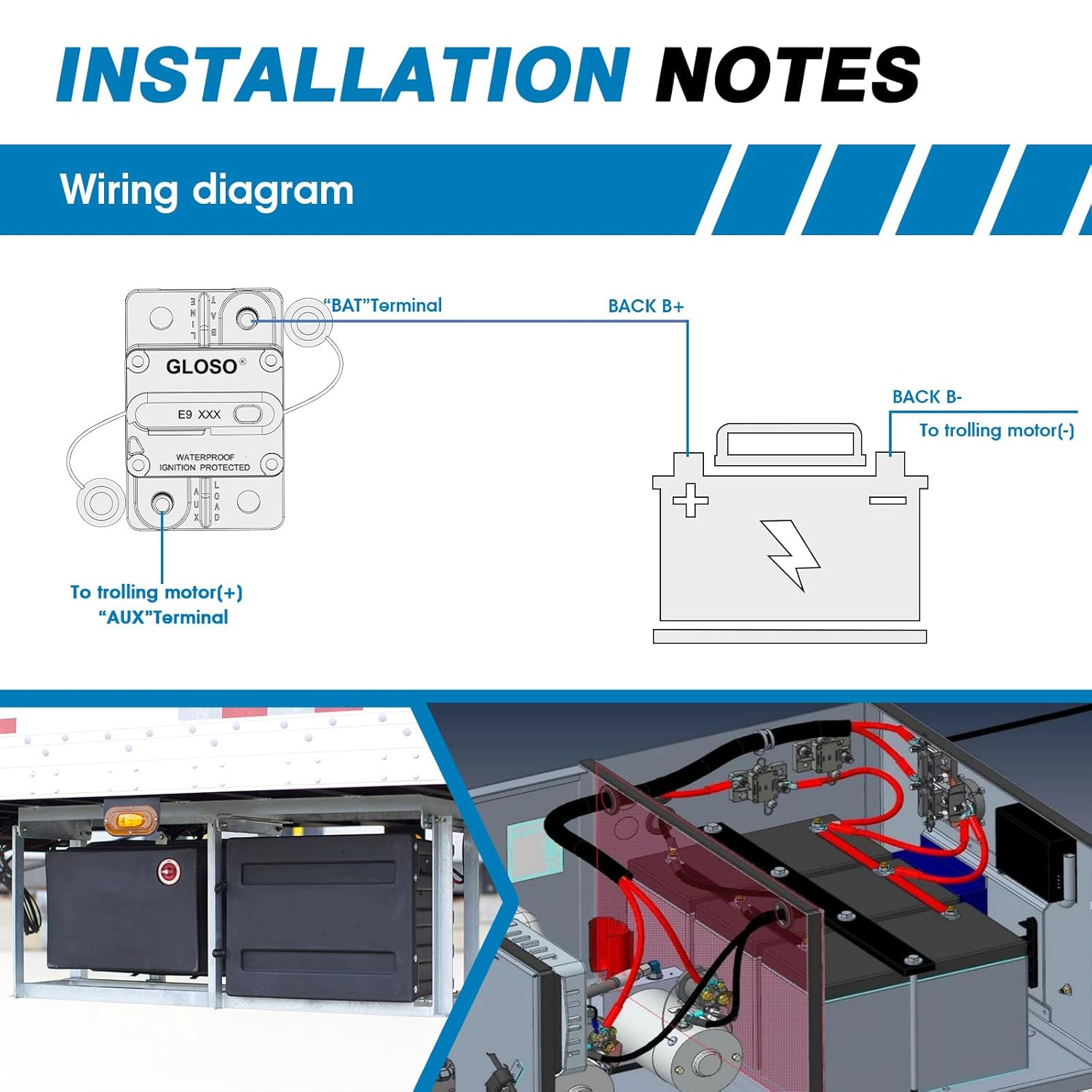 INSTALLATION NOTES

Wiring diagram

LINE BAT

GLOSO®

E9 XXX

WATERPROOF
IGNITION PROTECTED

AUX LOAD

"BAT"Terminal

BACK B+

BACK B-

To trolling motor(-)

To trolling motor(+)
"AUX"Terminal