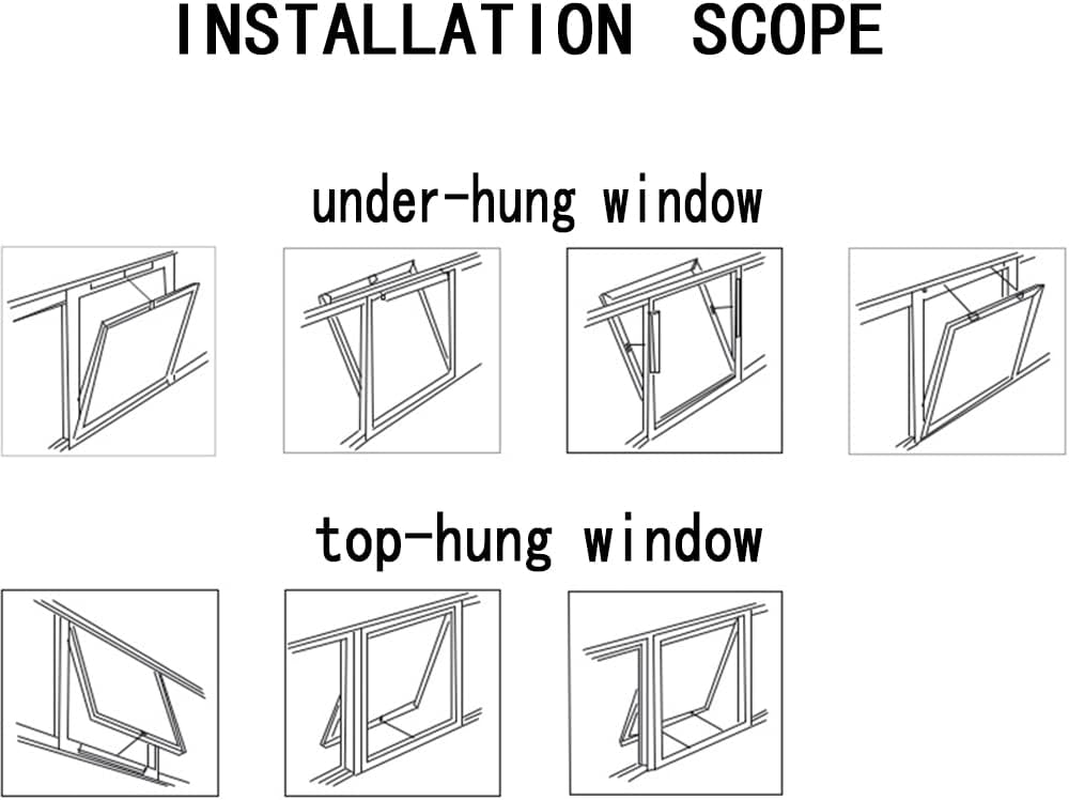 INSTALLATION SCOPE

under-hung window

top-hung window