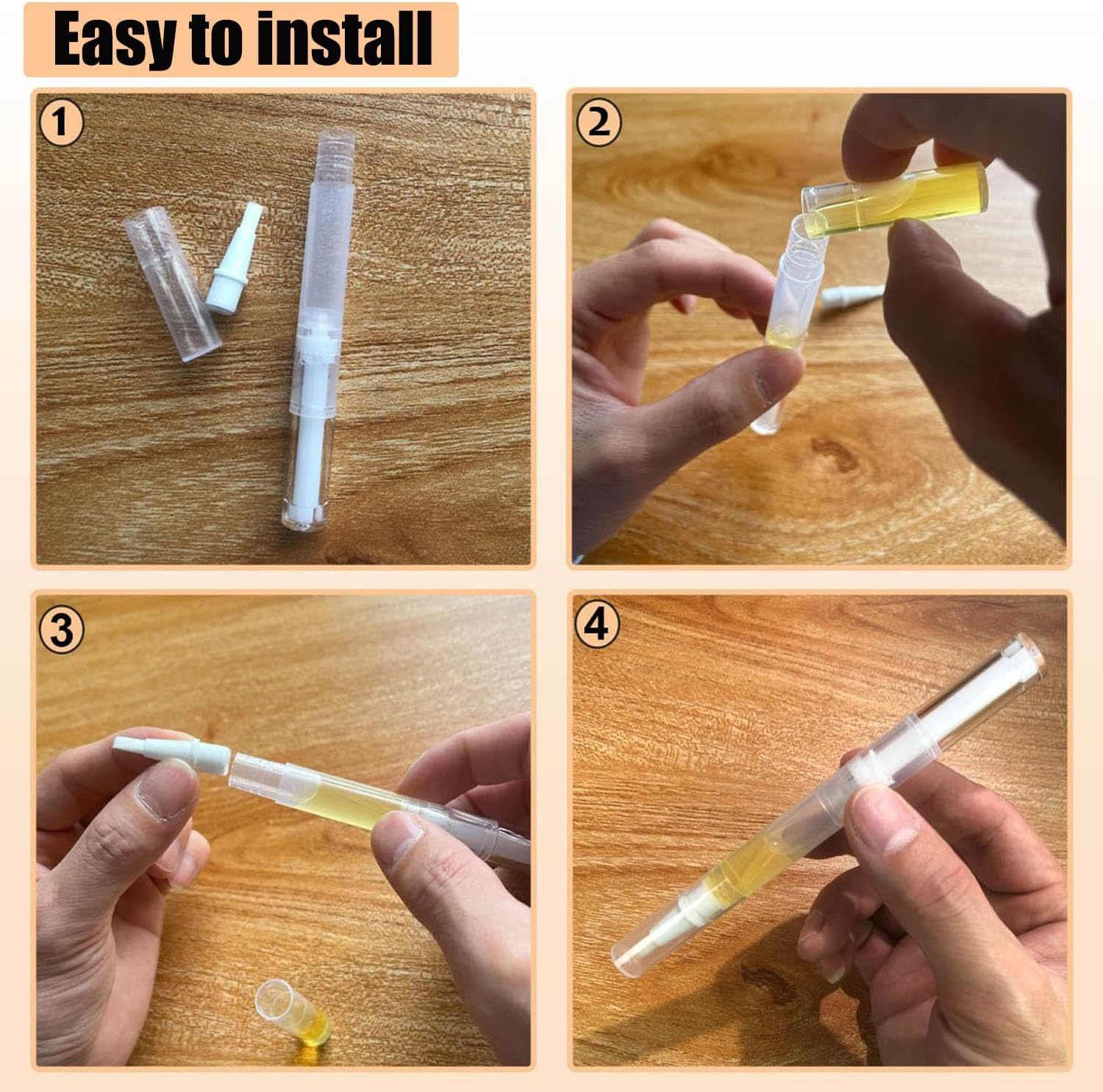 Easy to install

1

2

3

4