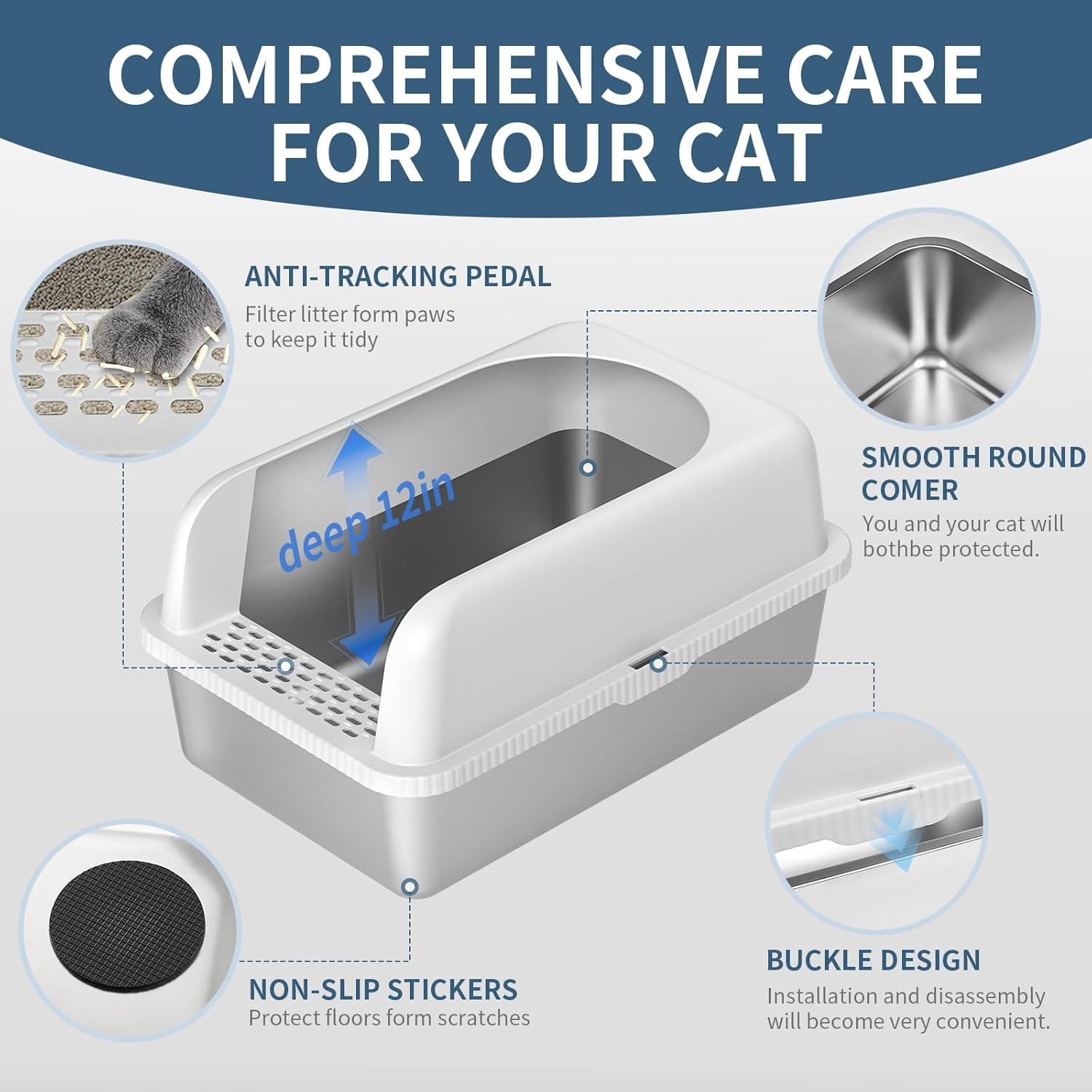 COMPREHENSIVE CARE FOR YOUR CAT

ANTI-TRACKING PEDAL
Filter litter form paws to keep it tidy

deep 12in

SMOOTH ROUND COMER
You and your cat will bothbe protected.

NON-SLIP STICKERS
Protect floors form scratches

BUCKLE DESIGN
Installation and disassembly will become very convenient.