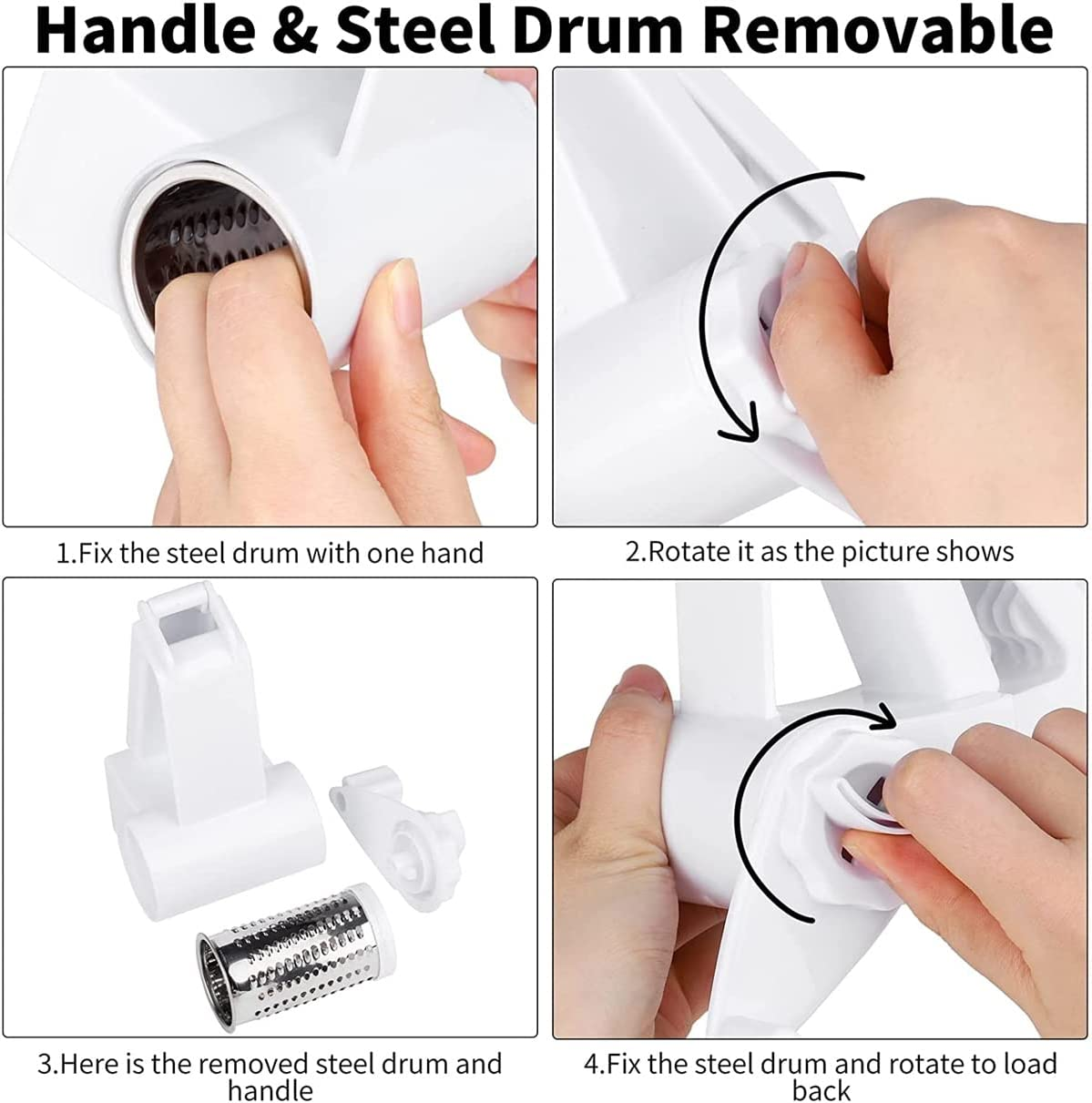 Handle & Steel Drum Removable

1.Fix the steel drum with one hand

2.Rotate it as the picture shows

3.Here is the removed steel drum and handle

4.Fix the steel drum and rotate to load back