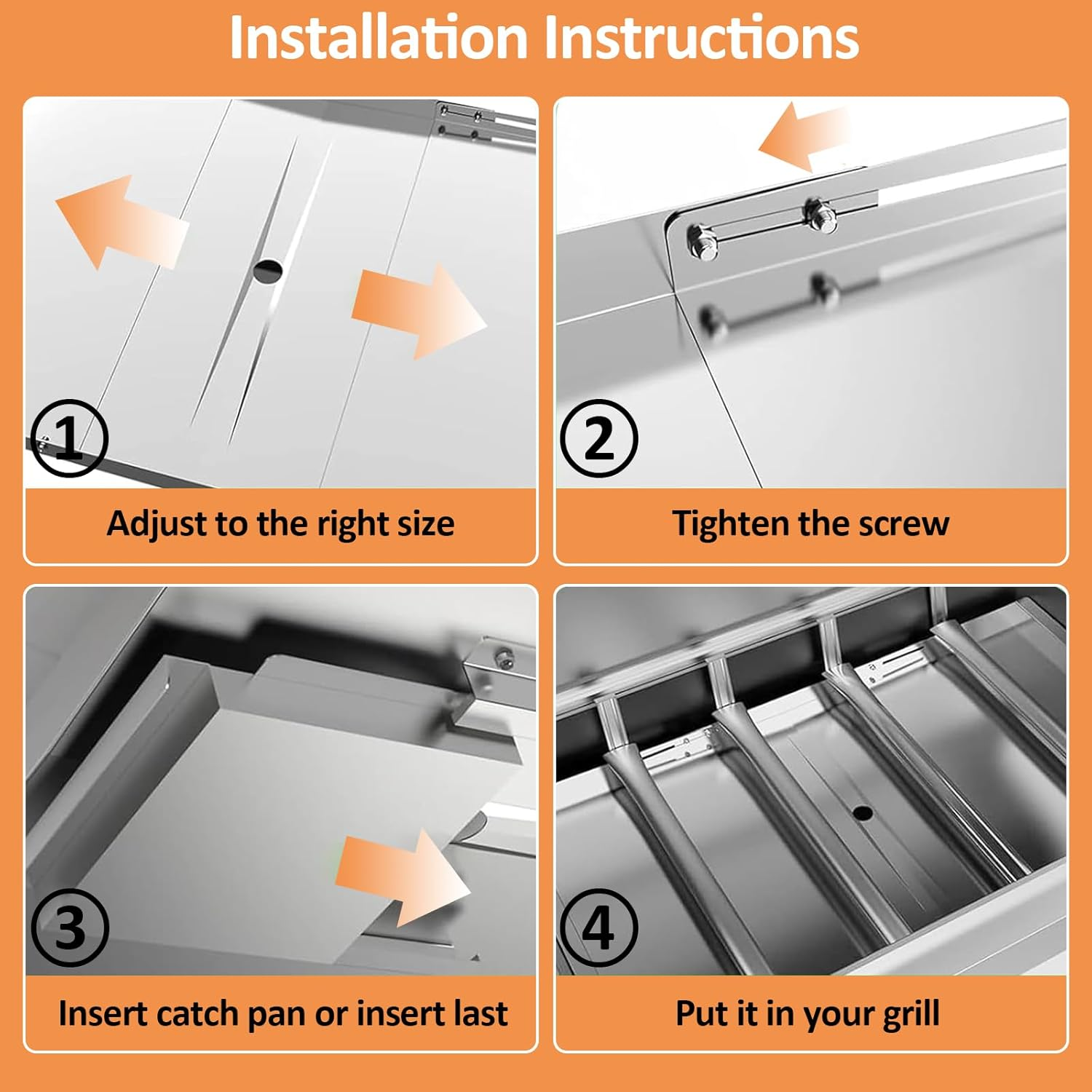 Installation Instructions

①
Adjust to the right size

②
Tighten the screw

③
Insert catch pan or insert last

④
Put it in your grill