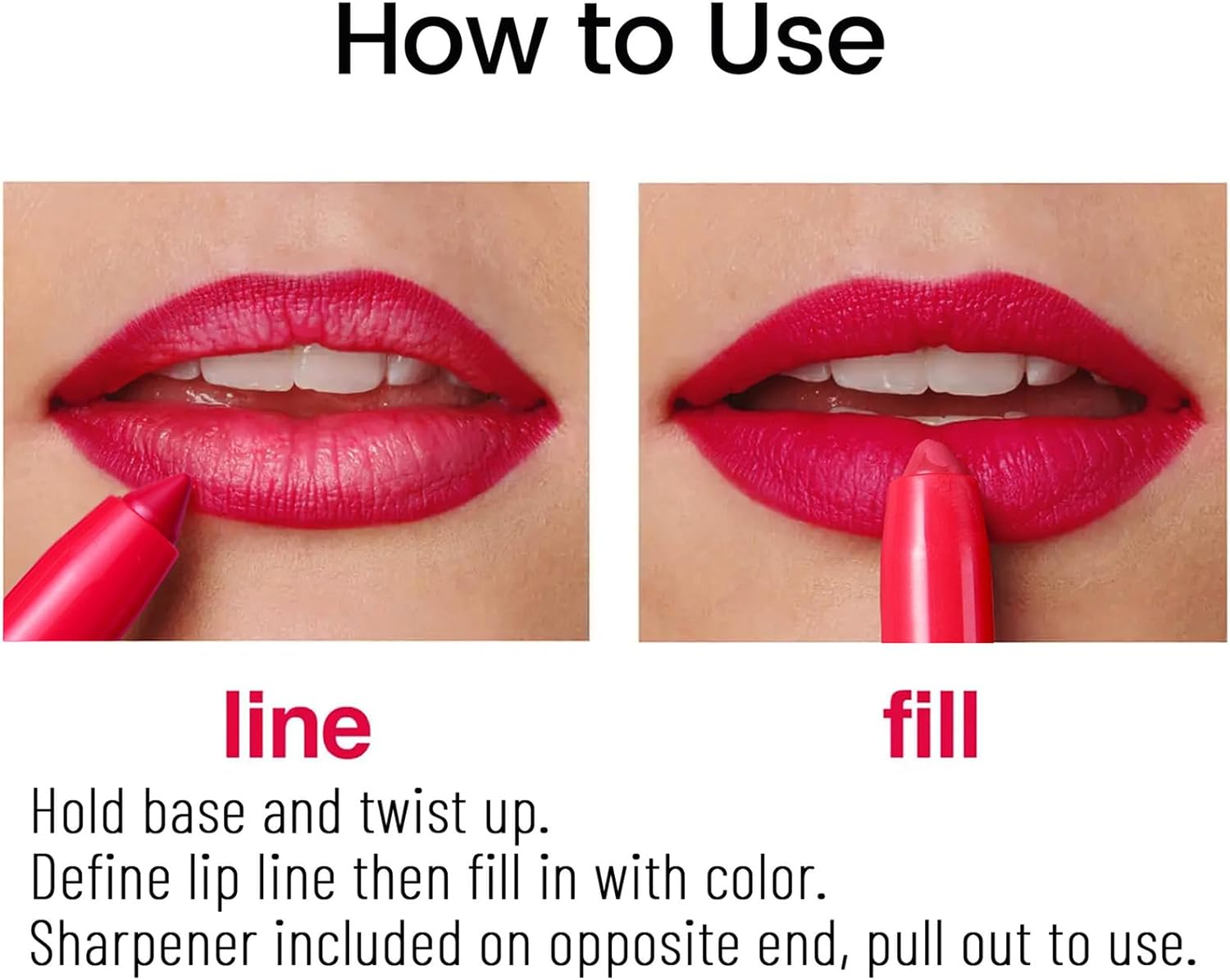 How to Use

line

fill

Hold base and twist up.
Define lip line then fill in with color.
Sharpener included on opposite end, pull out to use.