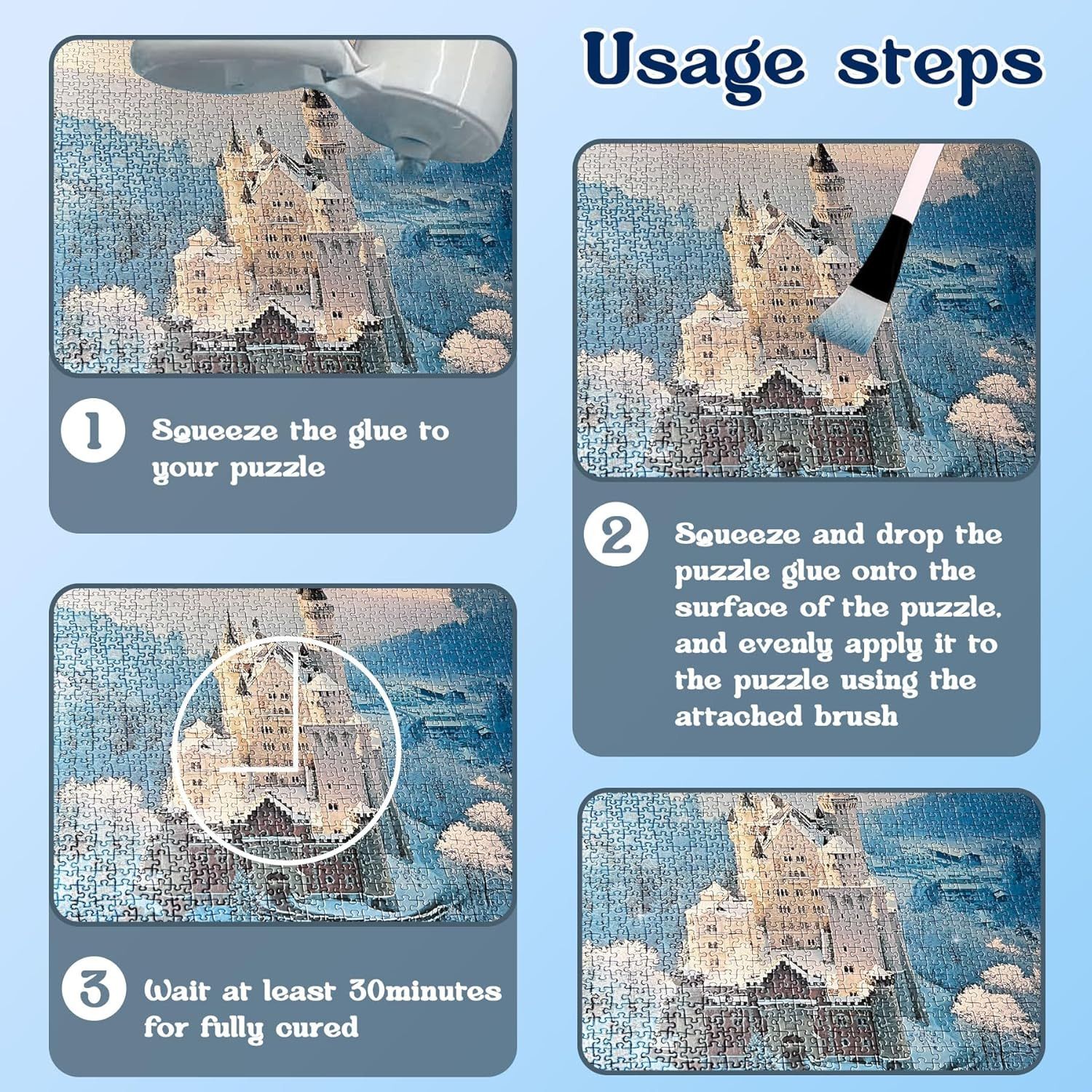 Usage steps

1 Squeeze the glue to your puzzle

2 Squeeze and drop the puzzle glue onto the surface of the puzzle, and evenly apply it to the puzzle using the attached brush

3 Wait at least 30minutes for fully cured