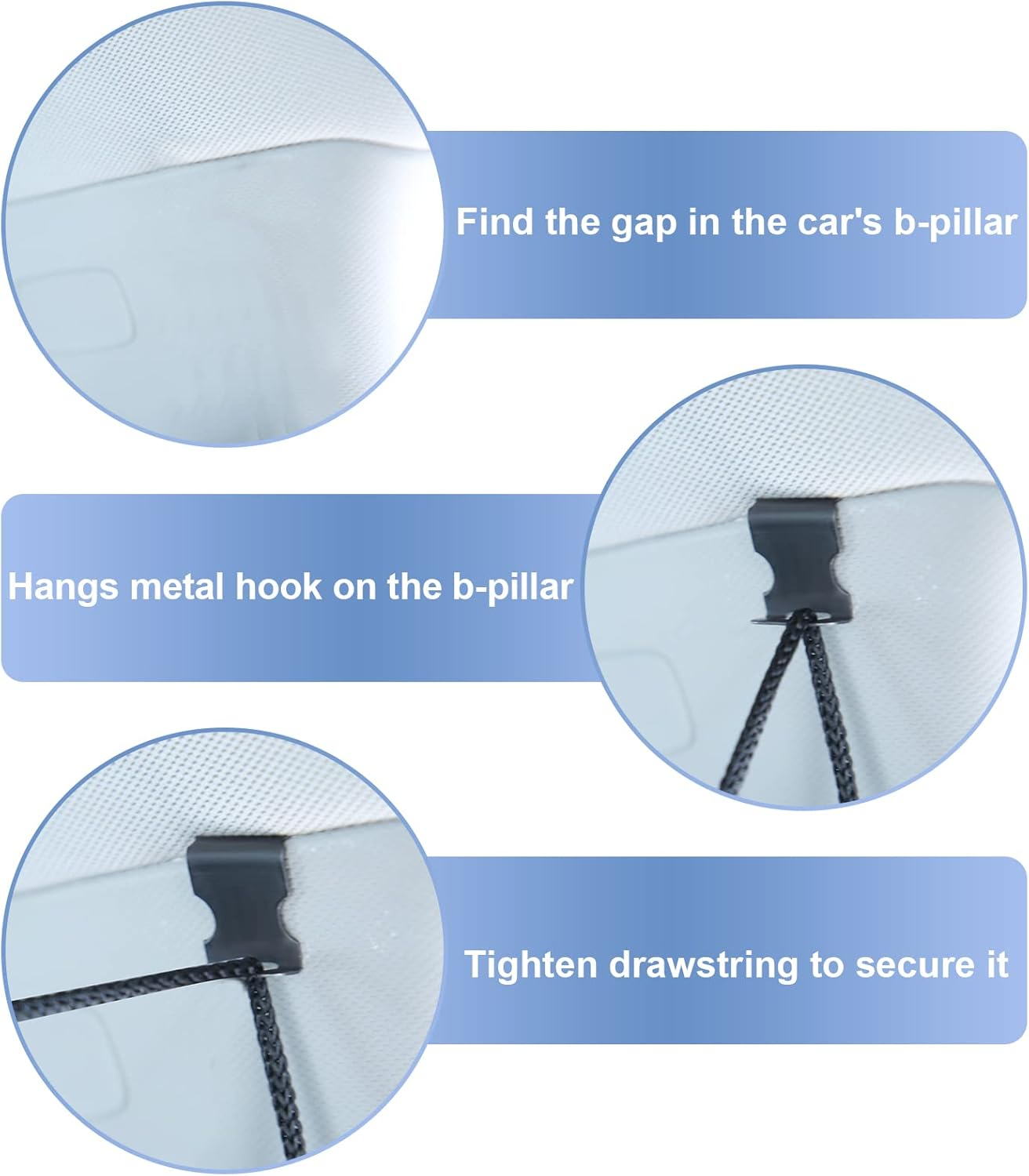 Find the gap in the car's b-pillar

Hangs metal hook on the b-pillar

Tighten drawstring to secure it