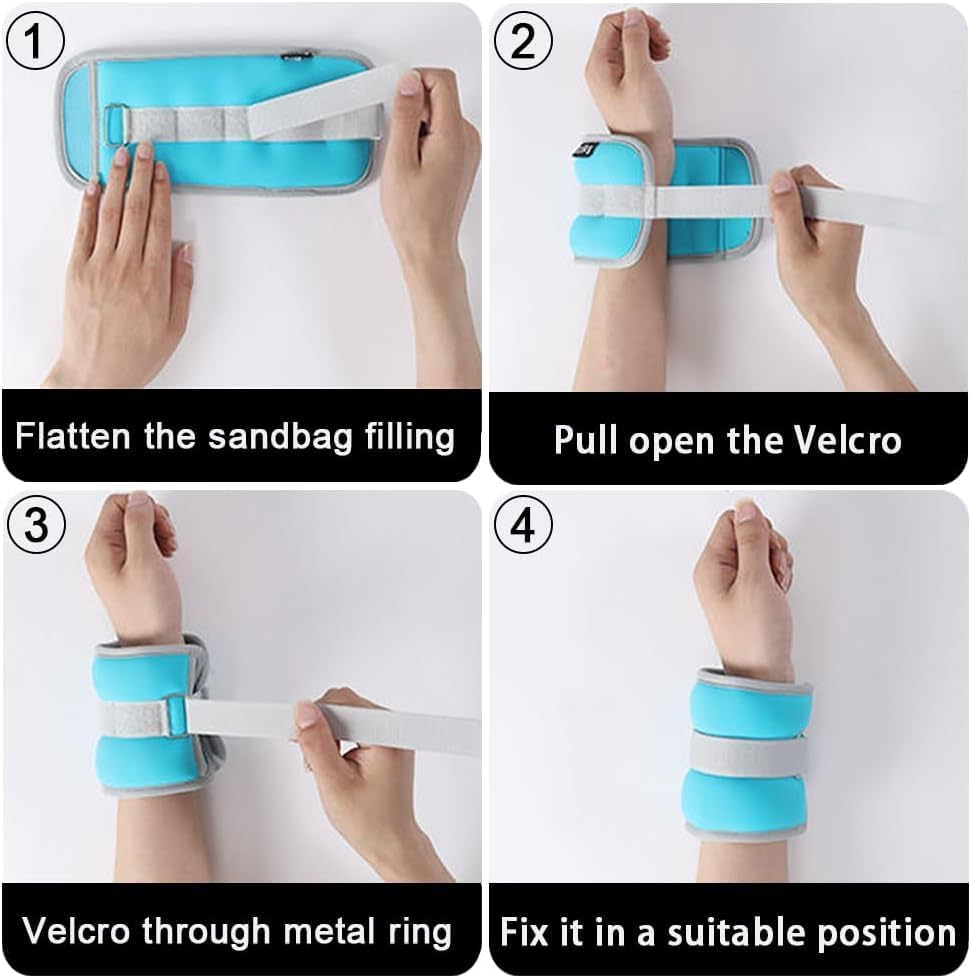 1
Flatten the sandbag filling

2
Pull open the Velcro

3
Velcro through metal ring

4
Fix it in a suitable position