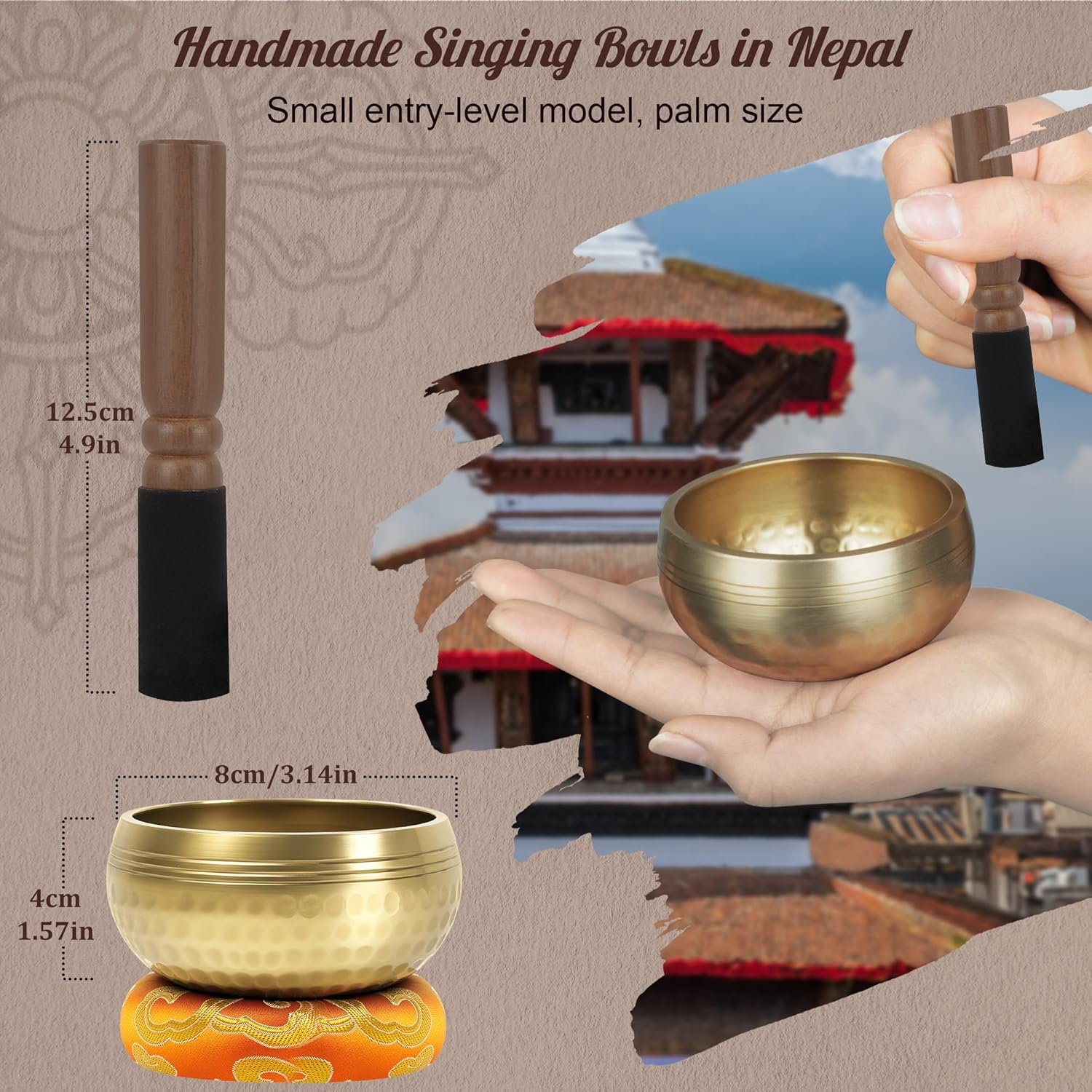 Handmade Singing Bowls in Nepal

Small entry-level model, palm size

12.5cm
4.9in

8cm/3.14in

4cm
1.57in