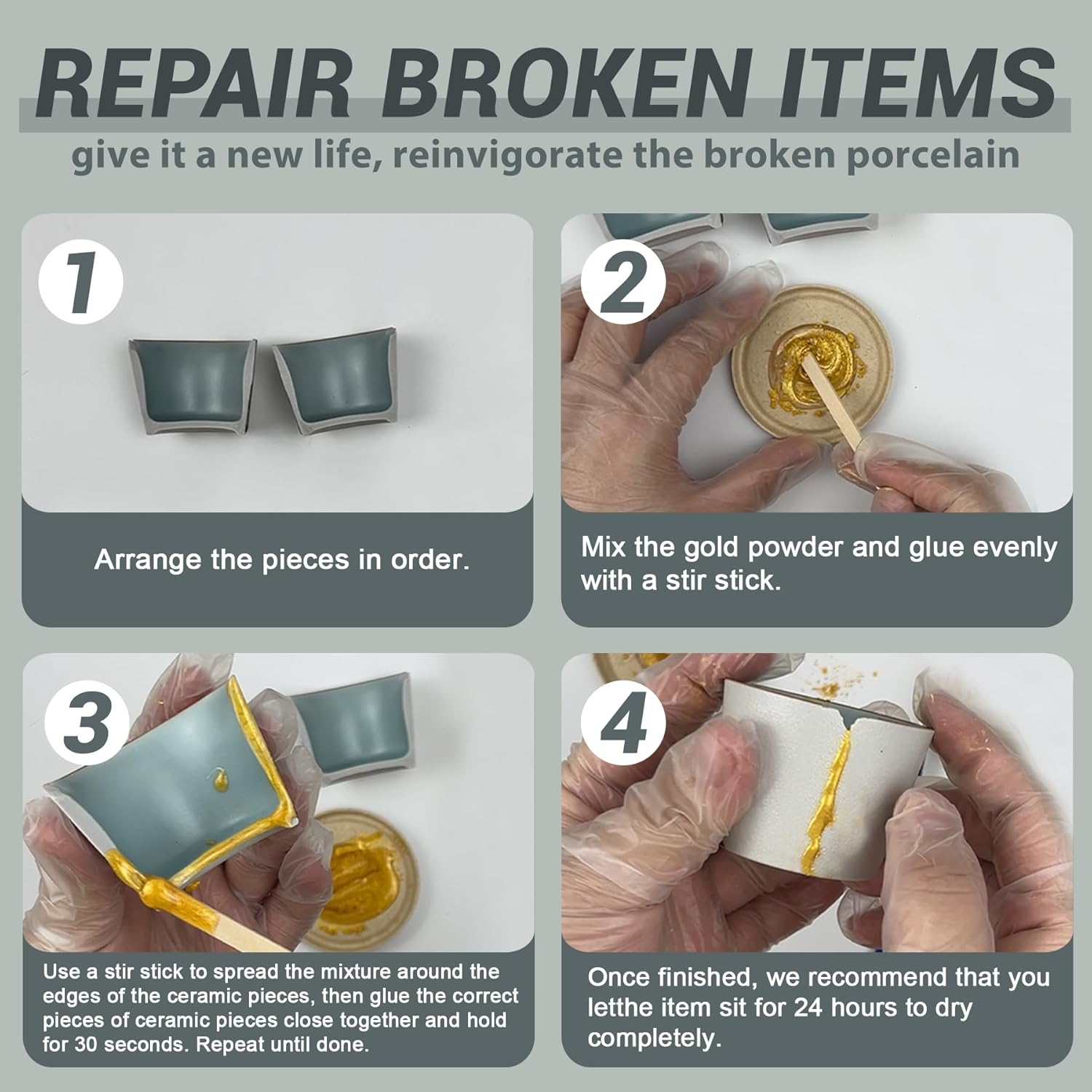 REPAIR BROKEN ITEMS

give it a new life, reinvigorate the broken porcelain

1

Arrange the pieces in order.

2

Mix the gold powder and glue evenly with a stir stick.

3

Use a stir stick to spread the mixture around the edges of the ceramic pieces, then glue the correct pieces of ceramic pieces close together and hold for 30 seconds. Repeat until done.

4

Once finished, we recommend that you letthe item sit for 24 hours to dry completely.