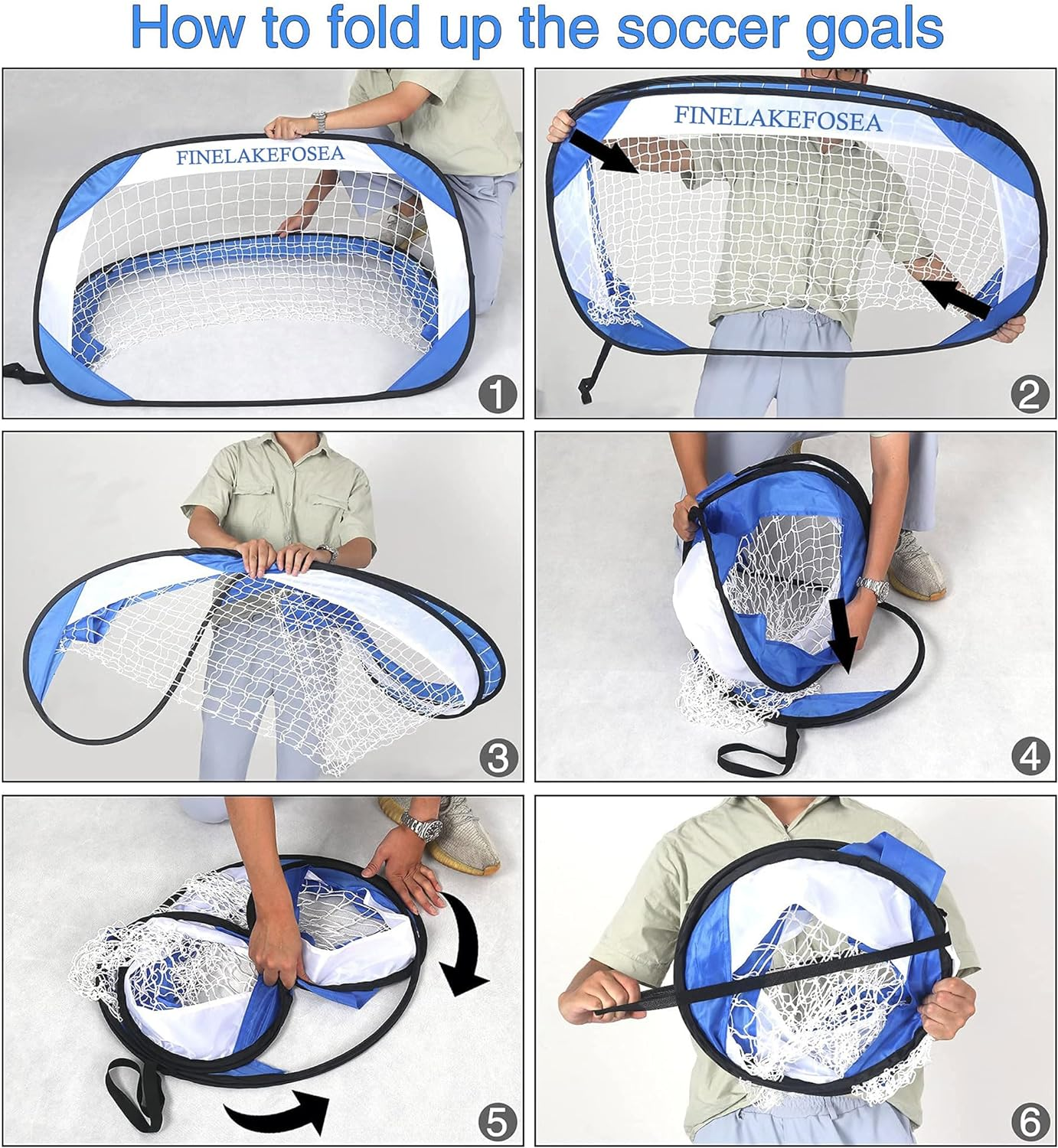 How to fold up the soccer goals

FINELAKEFOSEA

1

FINELAKEFOSEA

2

3

4

5

6