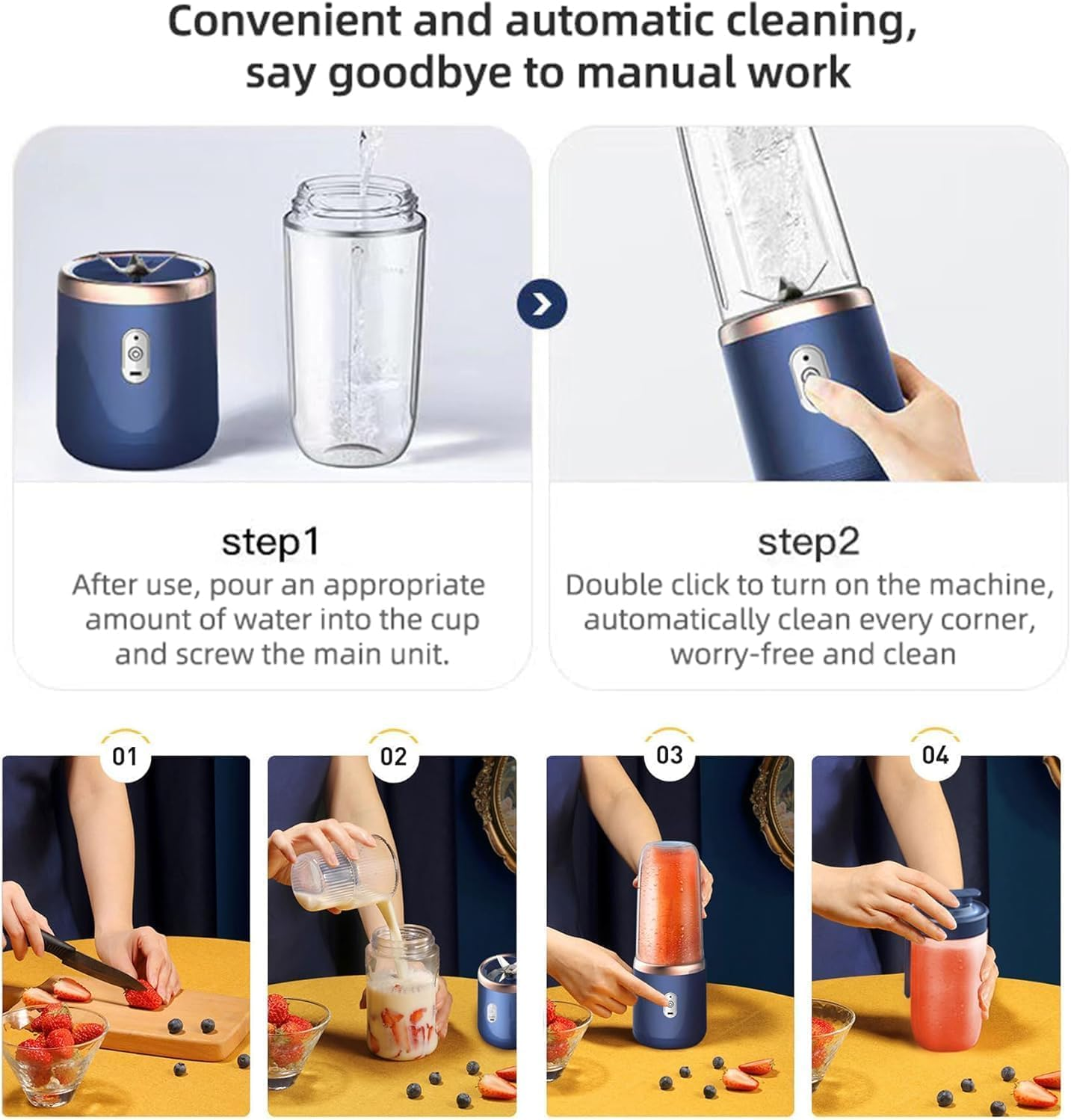 Convenient and automatic cleaning, say goodbye to manual work

step1
After use, pour an appropriate amount of water into the cup and screw the main unit.

step2
Double click to turn on the machine, automatically clean every corner, worry-free and clean

01

02

03

04