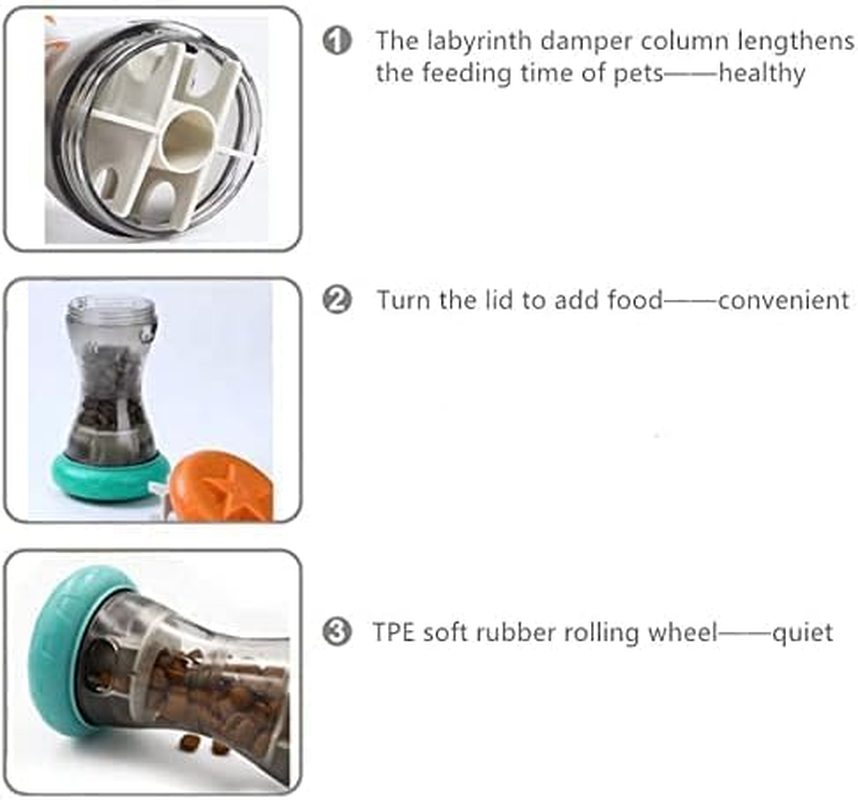 ❶ The labyrinth damper column lengthens the feeding time of pets——healthy

❷ Turn the lid to add food——convenient

❸ TPE soft rubber rolling wheel——quiet