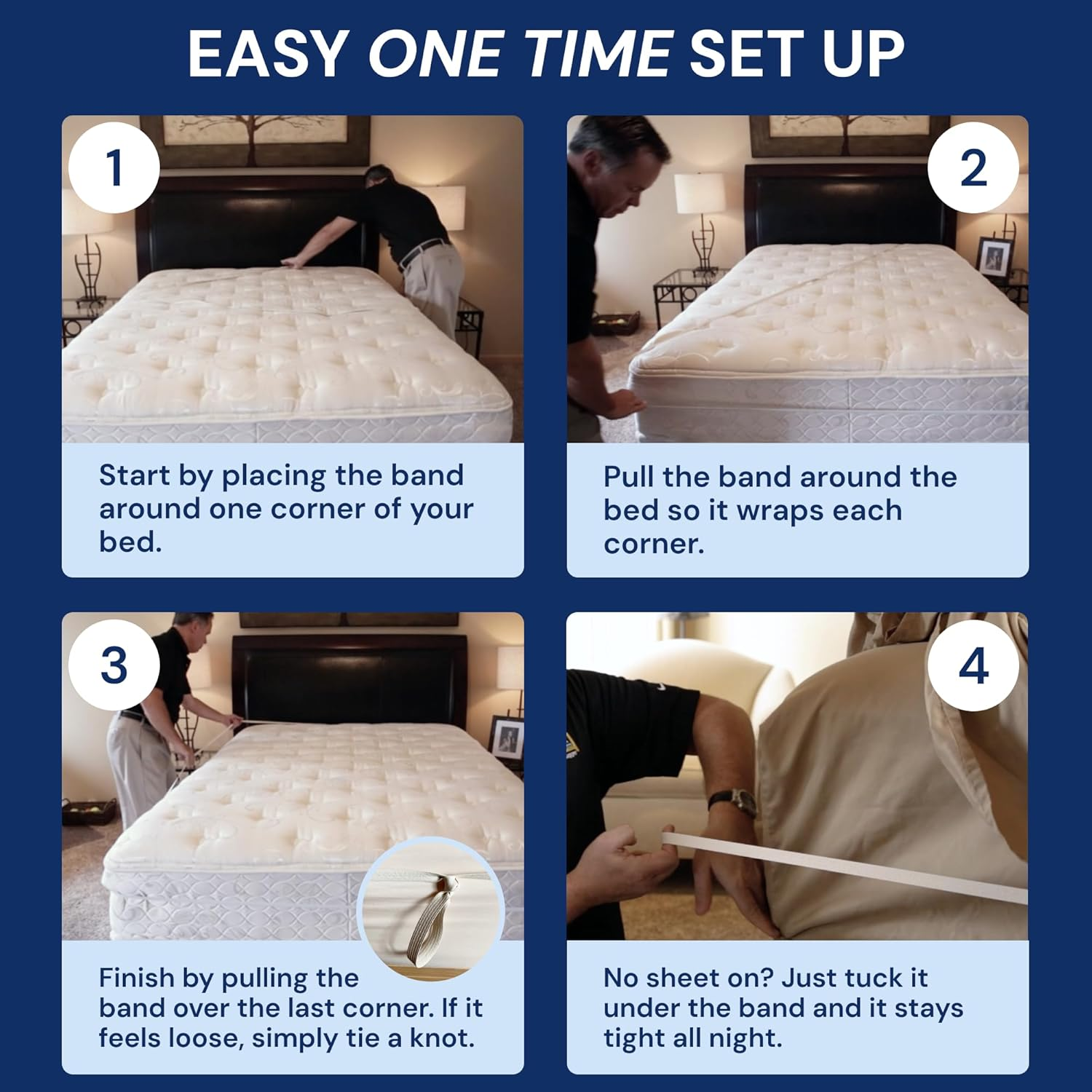 EASY ONE TIME SET UP

1

Start by placing the band around one corner of your bed.

2

Pull the band around the bed so it wraps each corner.

3

Finish by pulling the band over the last corner. If it feels loose, simply tie a knot.

4

No sheet on? Just tuck it under the band and it stays tight all night.