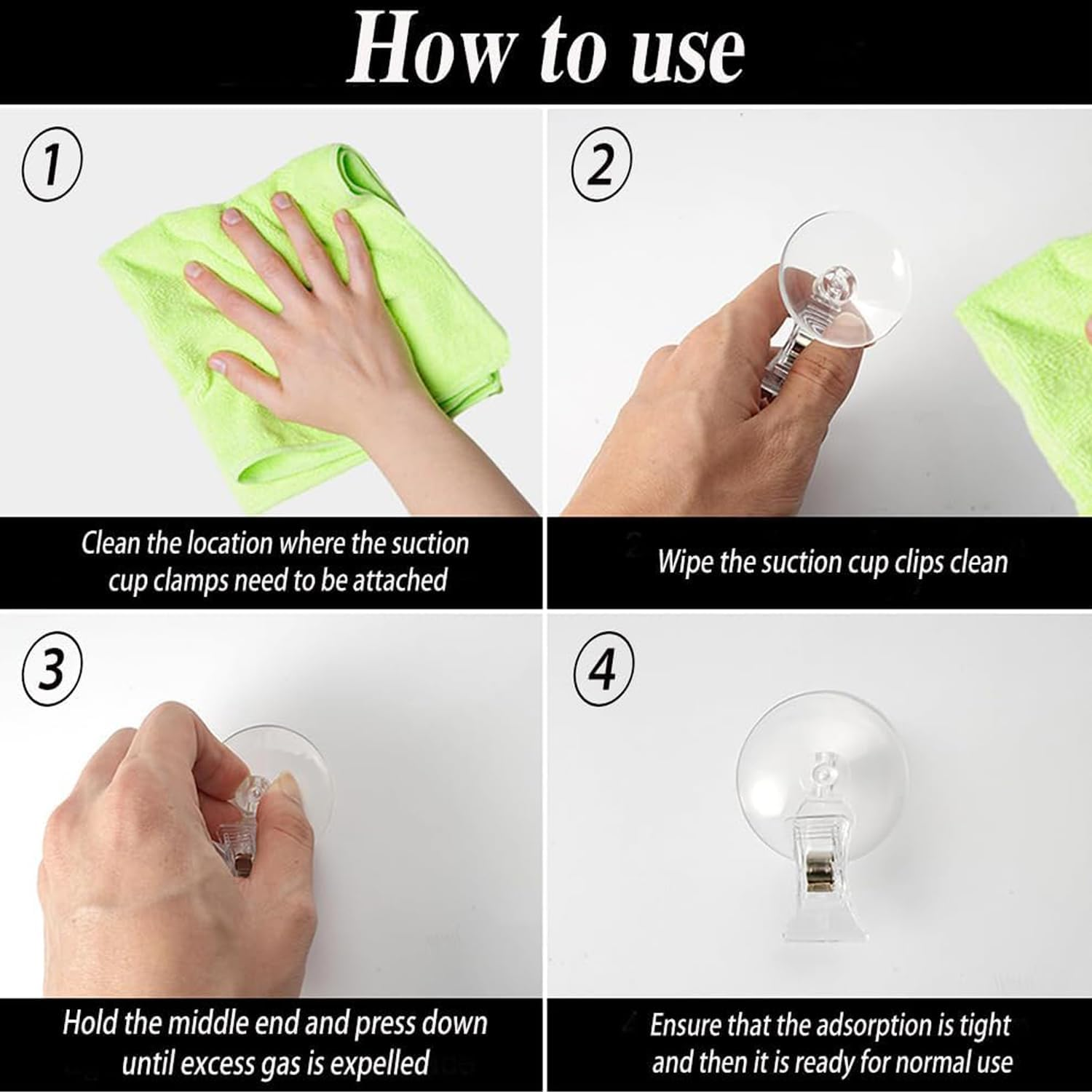 How to use

1

Clean the location where the suction cup clamps need to be attached

2

Wipe the suction cup clips clean

3

Hold the middle end and press down until excess gas is expelled

4

Ensure that the adsorption is tight and then it is ready for normal use