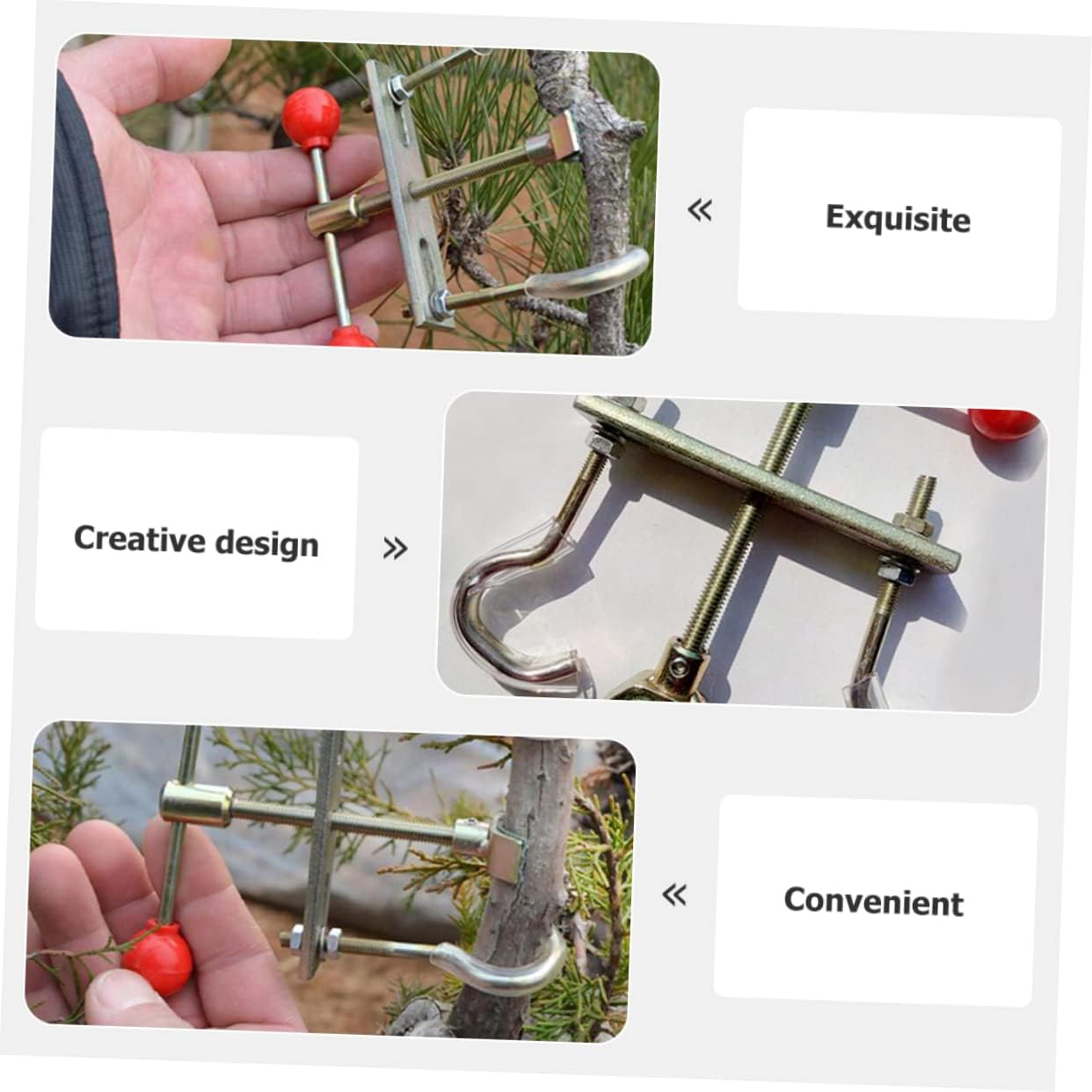 «

Exquisite

Creative design

»

«

Convenient