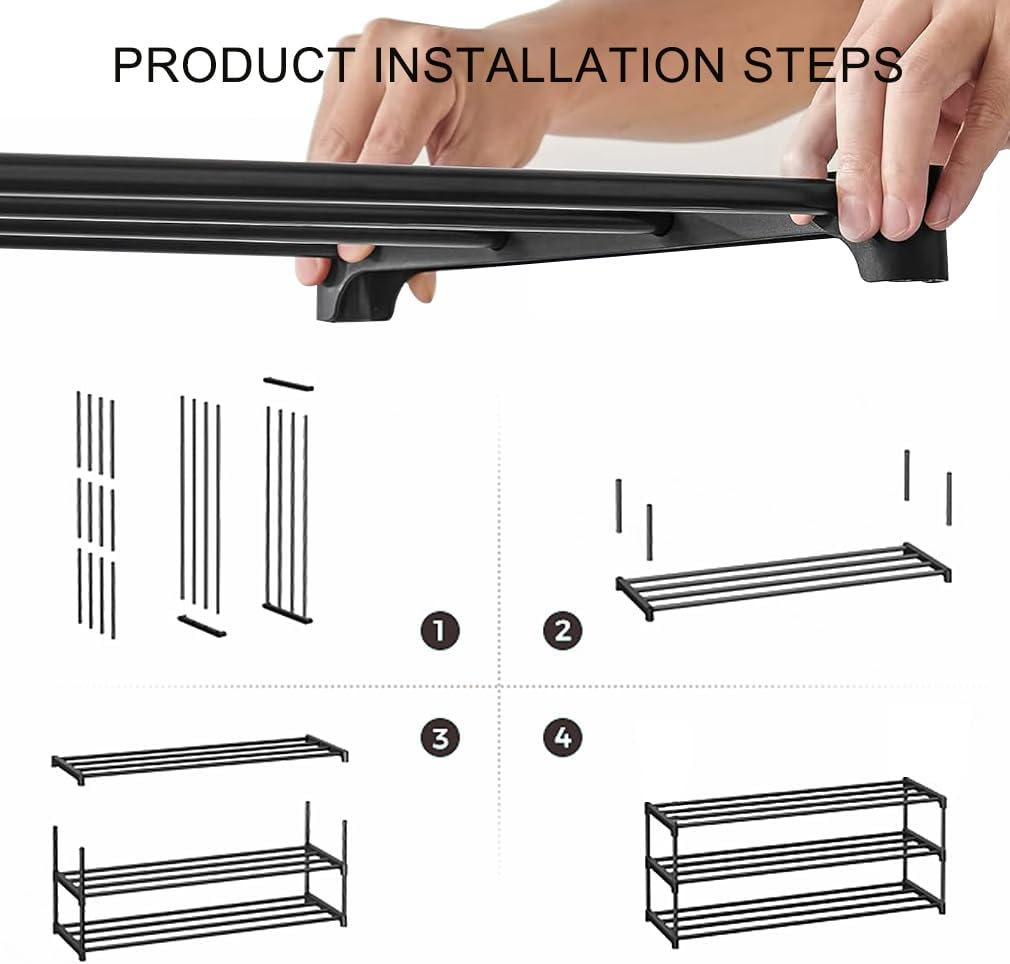 PRODUCT INSTALLATION STEPS

1

2

3

4