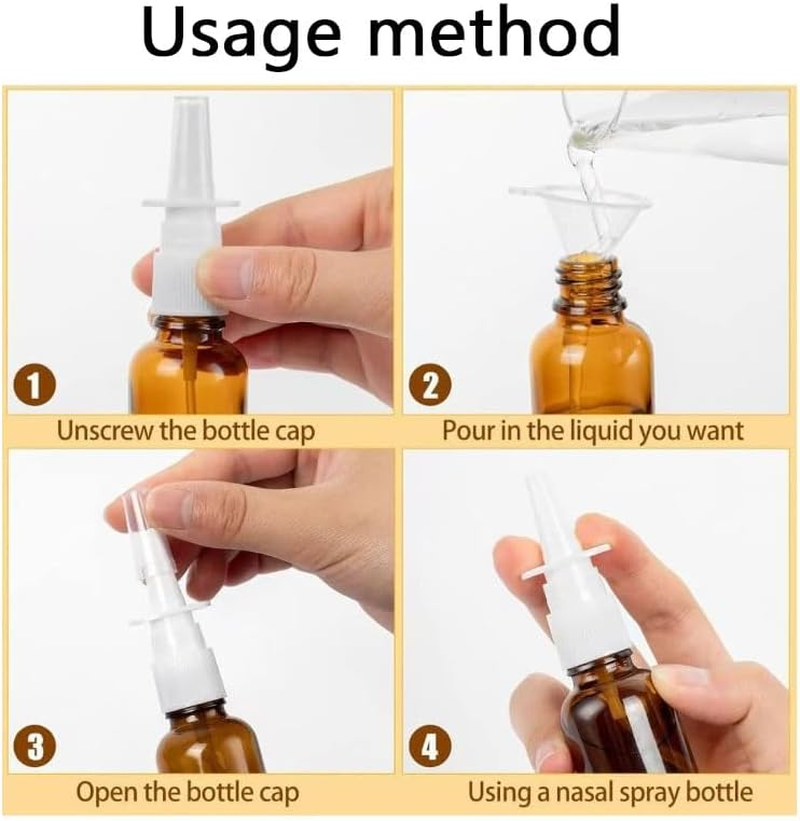 Usage method

1
Unscrew the bottle cap

2
Pour in the liquid you want

3
Open the bottle cap

4
Using a nasal spray bottle