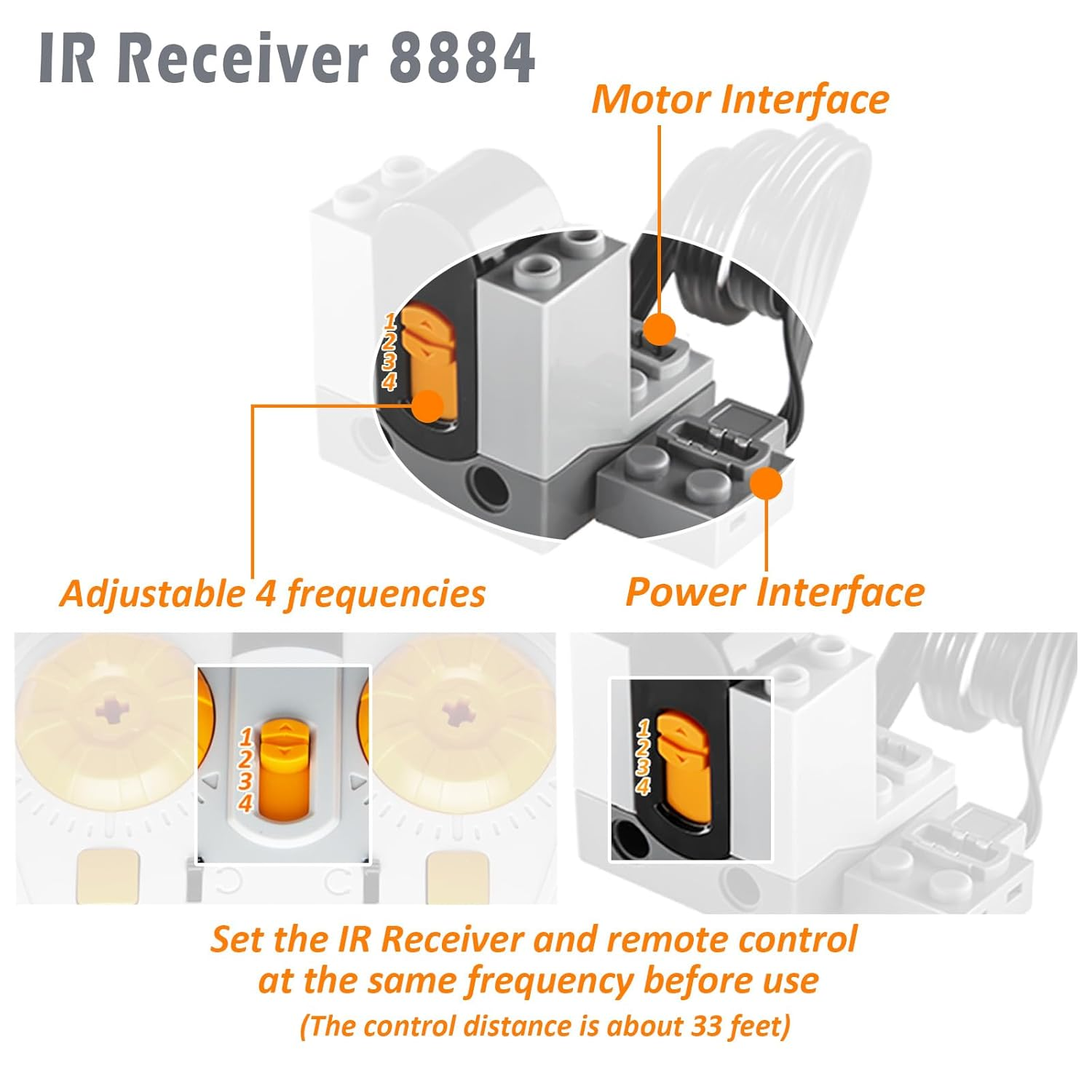 IR Receiver 8884

Motor Interface

1
2
3
4

Adjustable 4 frequencies

Power Interface

1
2
3
4

1
2
3
4

Set the IR Receiver and remote control at the same frequency before use

(The control distance is about 33 feet)