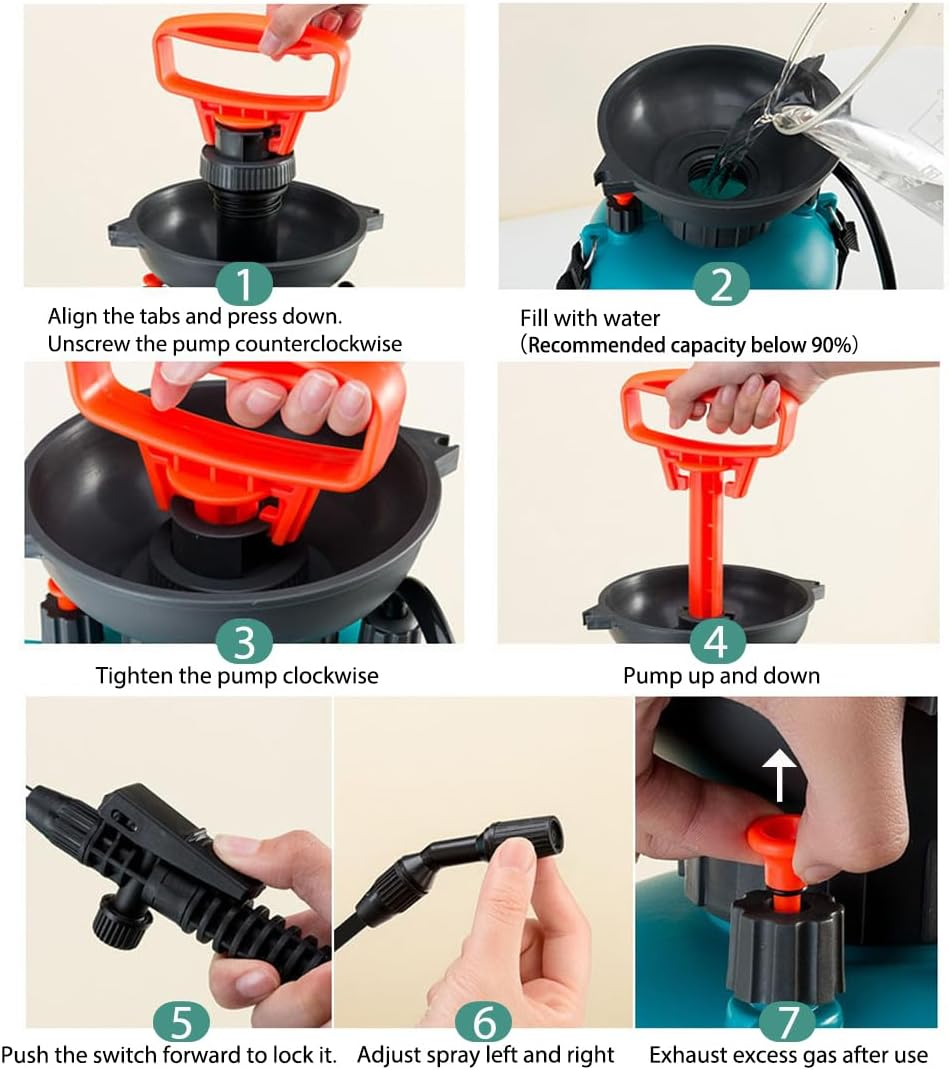 1
Align the tabs and press down.
Unscrew the pump counterclockwise

2
Fill with water
（Recommended capacity below 90%）

3
Tighten the pump clockwise

4
Pump up and down

5
Push the switch forward to lock it.

6
Adjust spray left and right

7
Exhaust excess gas after use