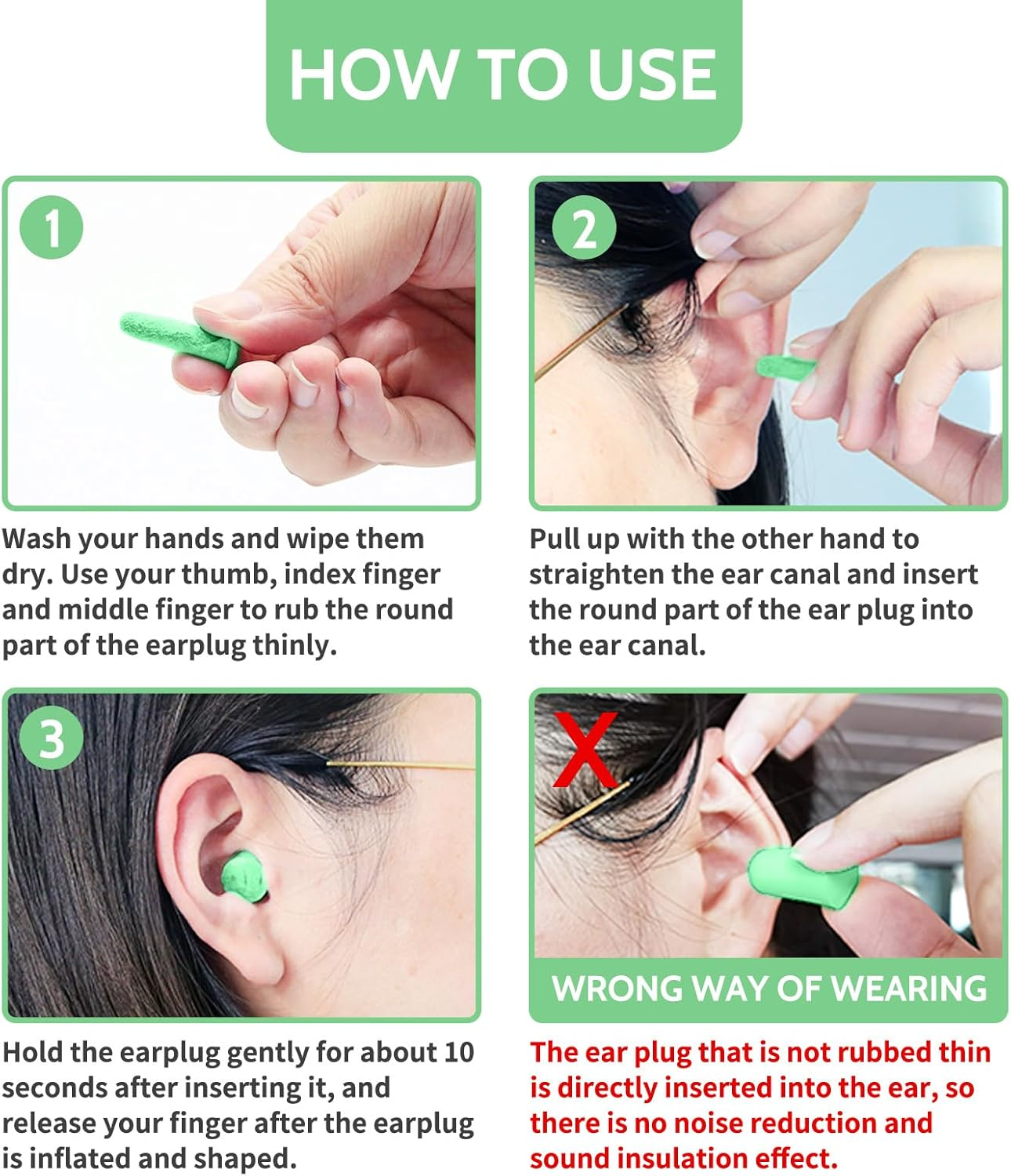 HOW TO USE

1

Wash your hands and wipe them dry. Use your thumb, index finger and middle finger to rub the round part of the earplug thinly.

2

Pull up with the other hand to straighten the ear canal and insert the round part of the ear plug into the ear canal.

3

Hold the earplug gently for about 10 seconds after inserting it, and release your finger after the earplug is inflated and shaped.

X

WRONG WAY OF WEARING

The ear plug that is not rubbed thin is directly inserted into the ear, so there is no noise reduction and sound insulation effect.