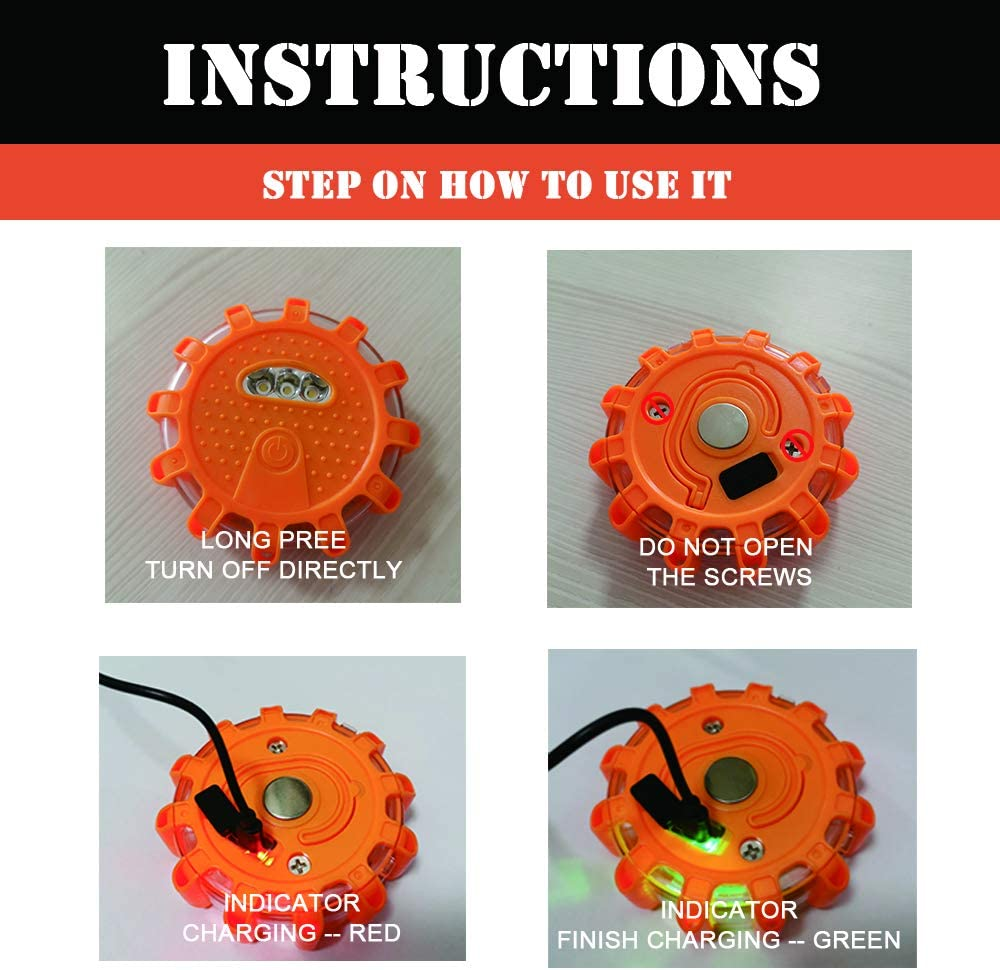 INSTRUCTIONS

STEP ON HOW TO USE IT

LONG PREE
TURN OFF DIRECTLY

DO NOT OPEN
THE SCREWS

INDICATOR
CHARGING -- RED

INDICATOR
FINISH CHARGING -- GREEN