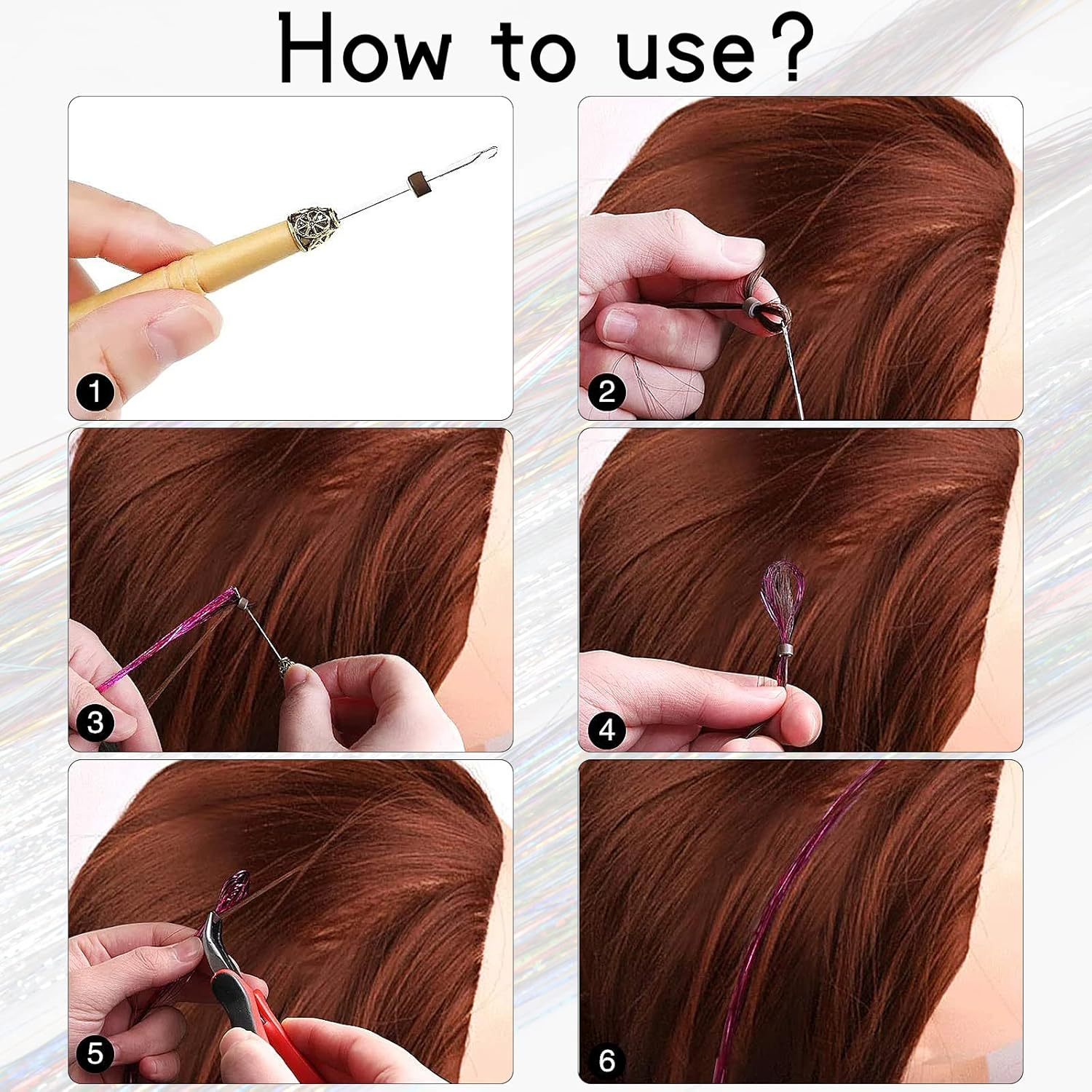 How to use?

1

2

3

4

5

6