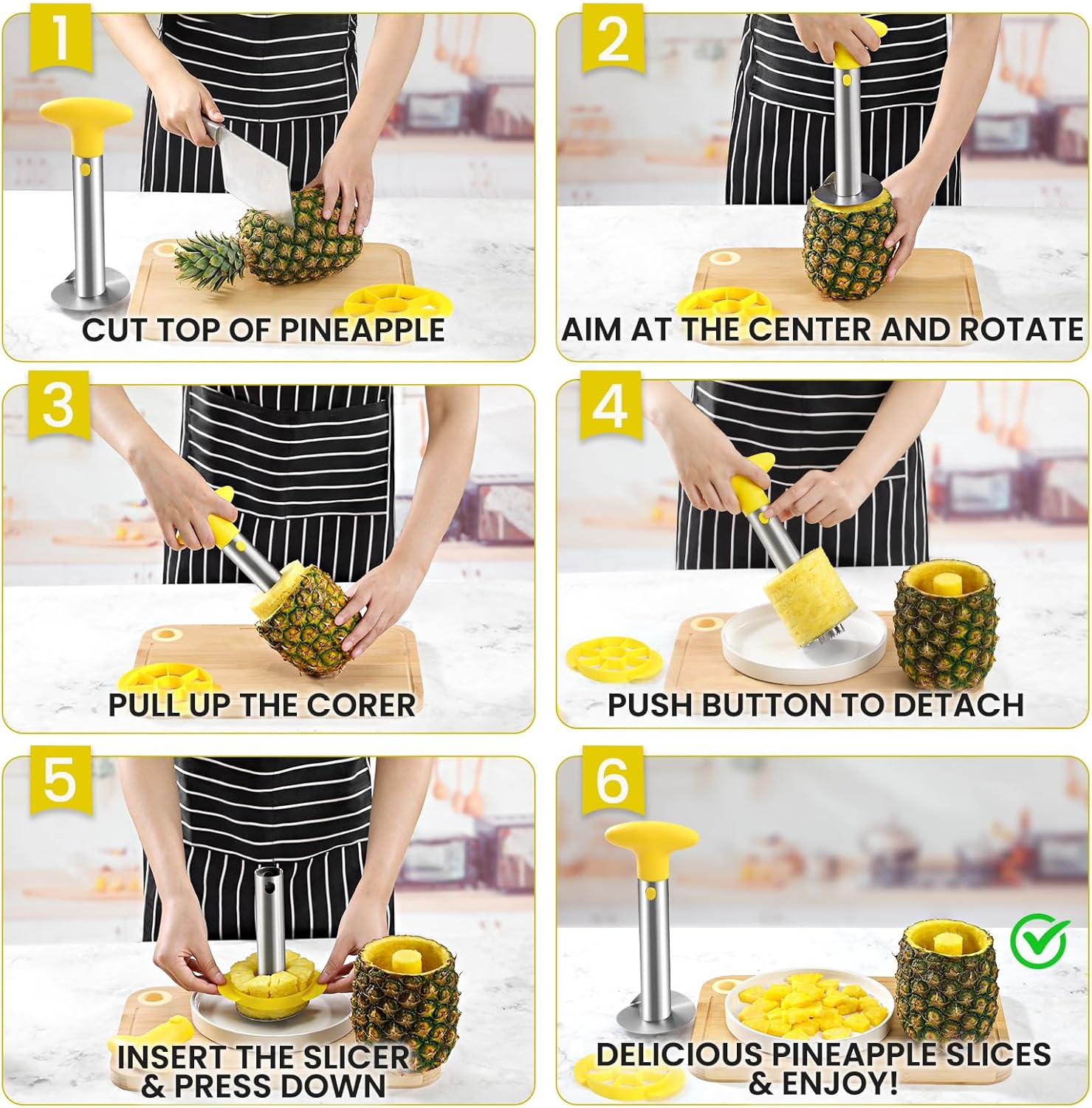 1

CUT TOP OF PINEAPPLE

2

AIM AT THE CENTER AND ROTATE

3

PULL UP THE CORER

4

PUSH BUTTON TO DETACH

5

INSERT THE SLICER & PRESS DOWN

6

DELICIOUS PINEAPPLE SLICES & ENJOY!