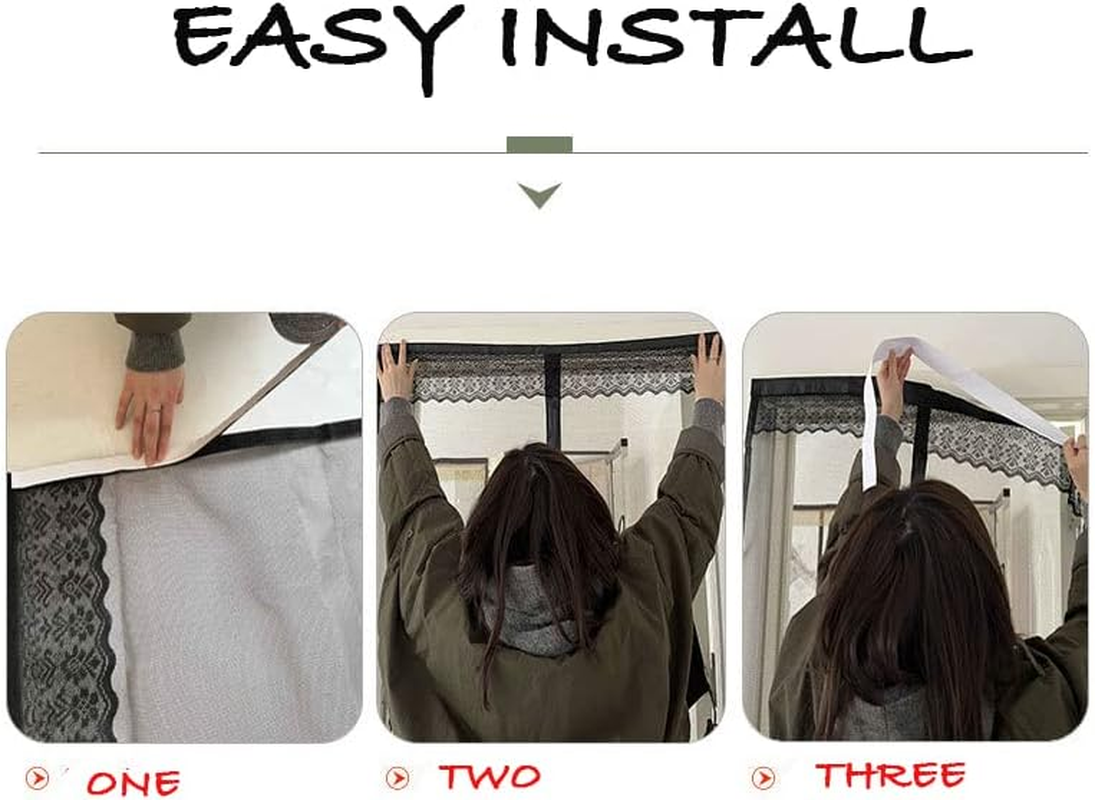 EASY INSTALL

ONE

TWO

THREE