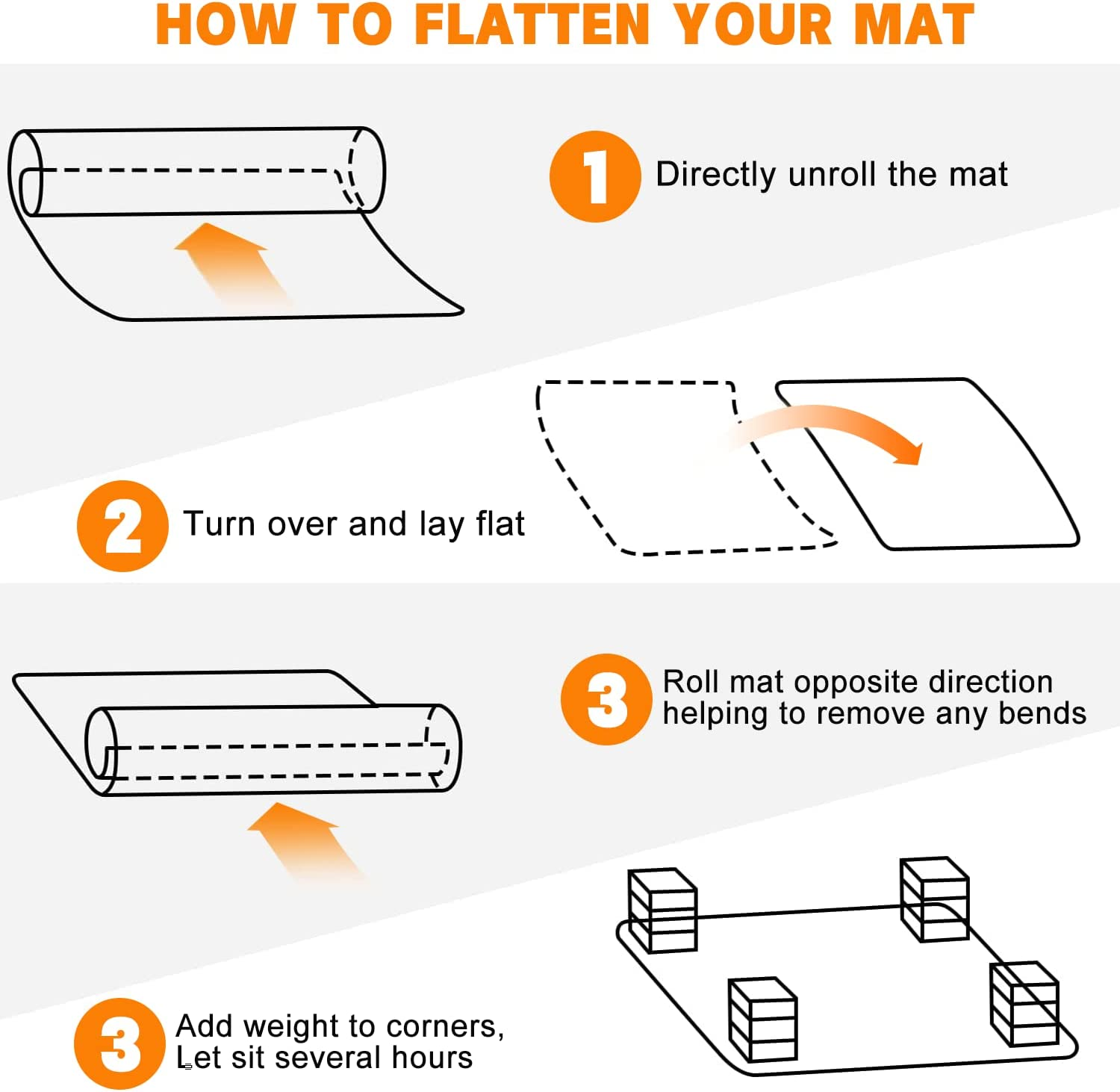 HOW TO FLATTEN YOUR MAT

1 Directly unroll the mat

2 Turn over and lay flat

3 Roll mat opposite direction helping to remove any bends

3 Add weight to corners, Let sit several hours