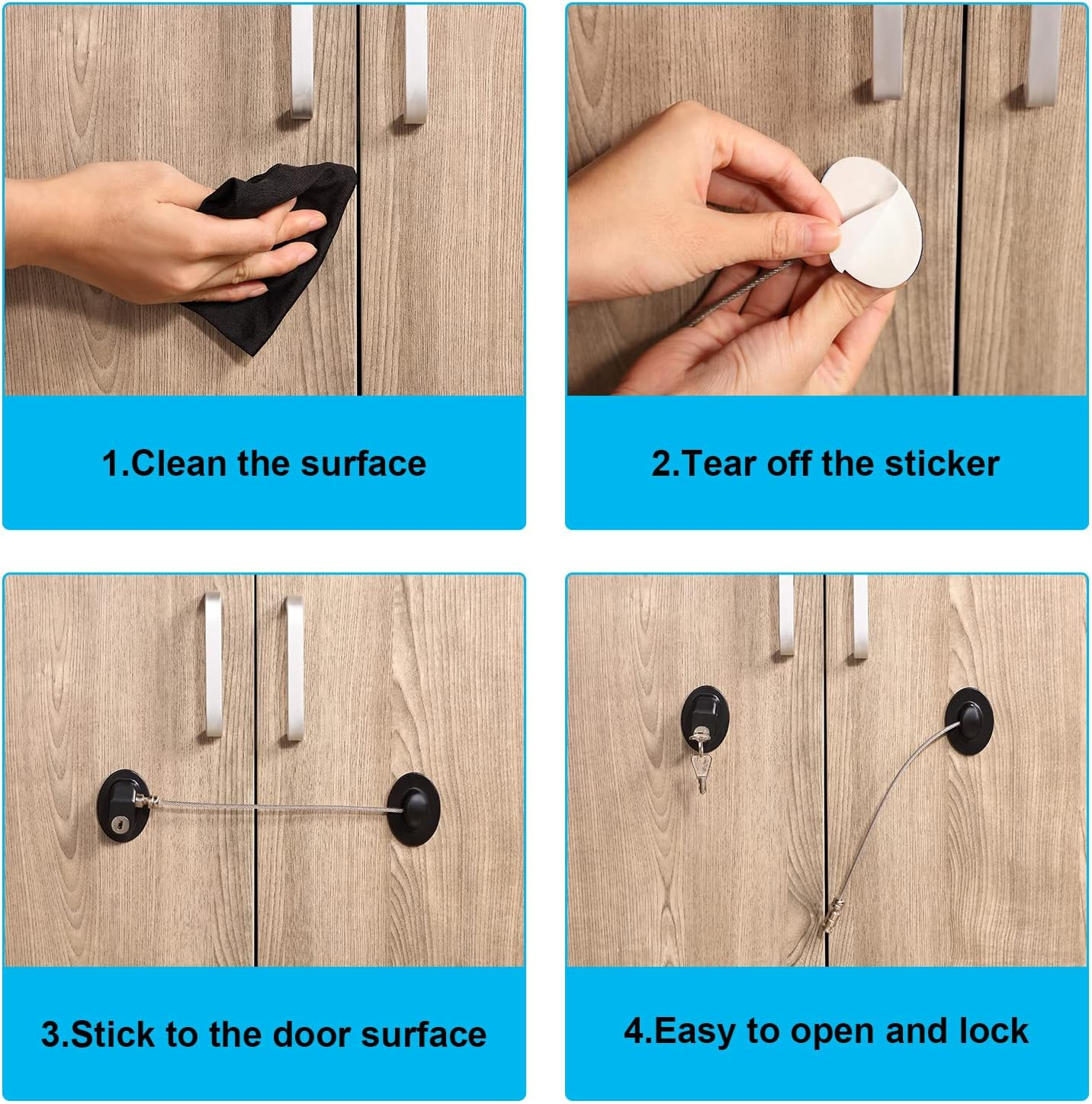 1.Clean the surface

2.Tear off the sticker

3.Stick to the door surface

4.Easy to open and lock