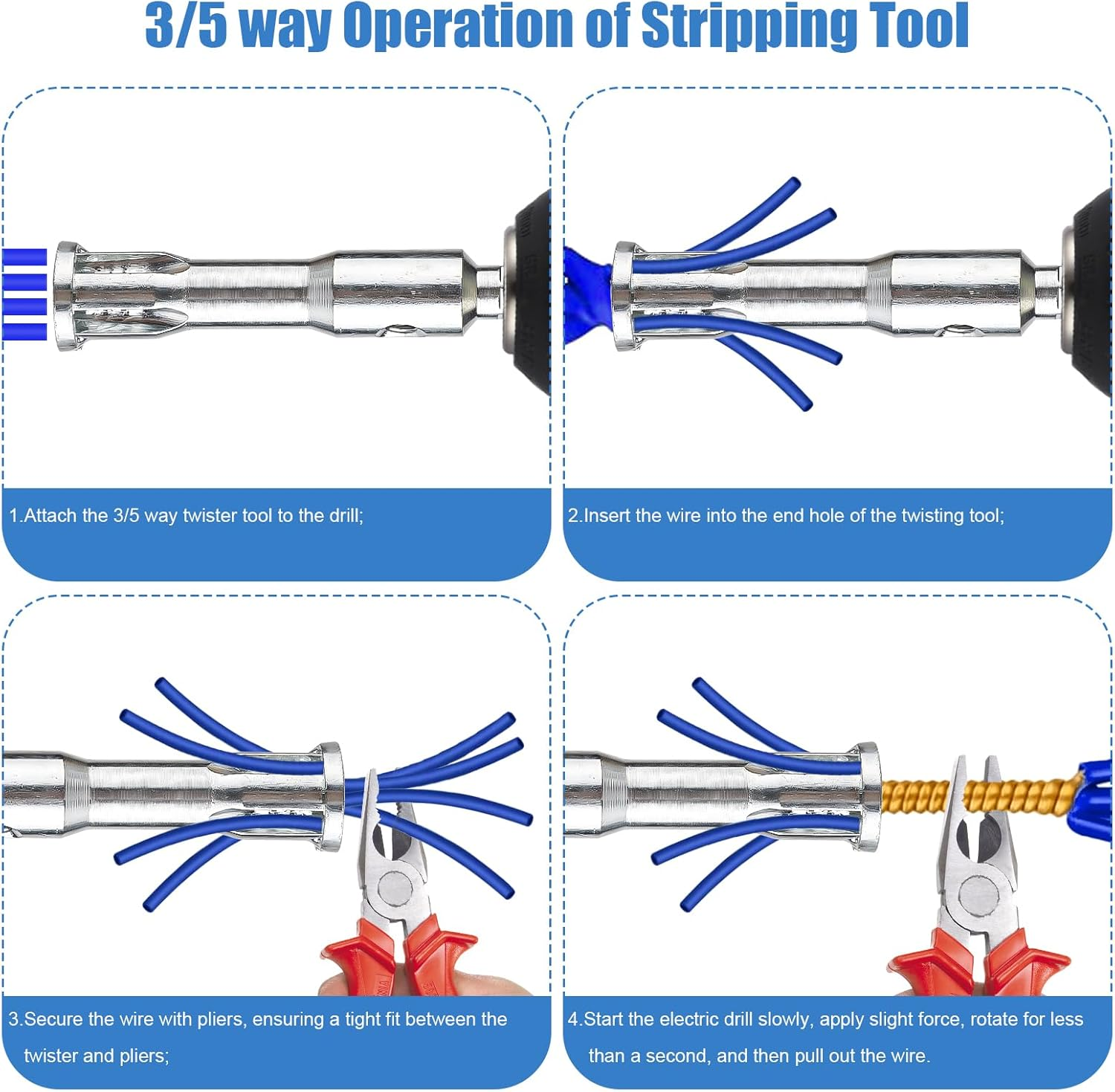 3/5 way Operation of Stripping Tool

1.Attach the 3/5 way twister tool to the drill;

2.Insert the wire into the end hole of the twisting tool;

3.Secure the wire with pliers, ensuring a tight fit between the twister and pliers;

4.Start the electric drill slowly, apply slight force, rotate for less than a second, and then pull out the wire.